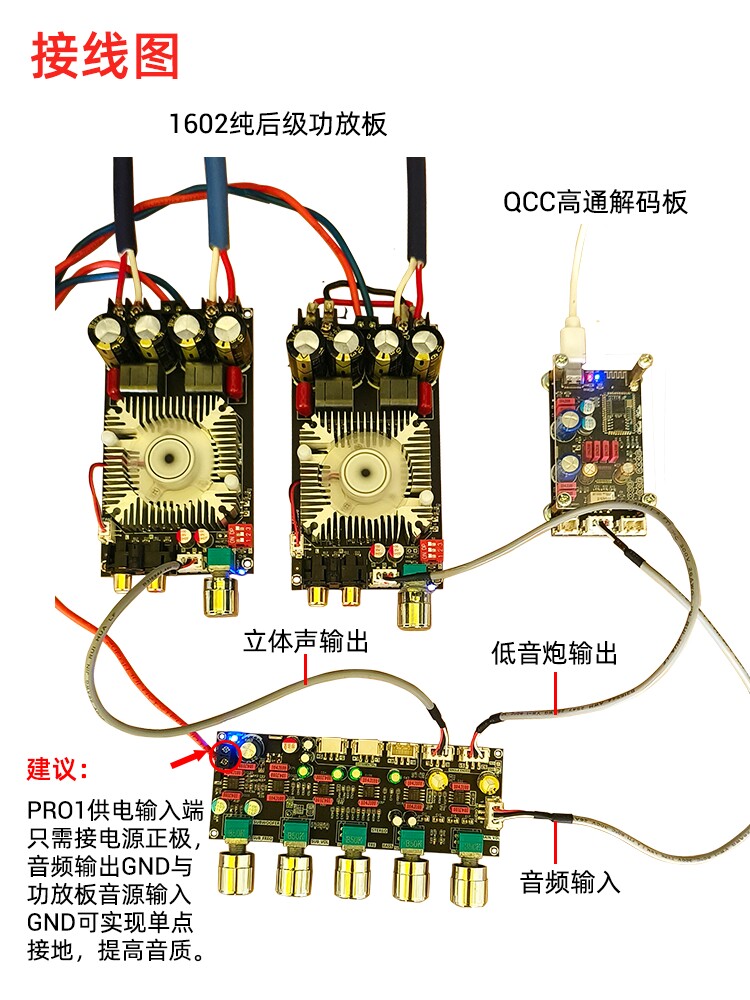 接线图

1602纯后级功放板

QCC高通解码板

立体声输出

低音炮输出

建议:

PRO1供电输入端只需接电源正极,音频输出GND与功放板音源输入GND可实现单点接地,提高音质。

音频输入