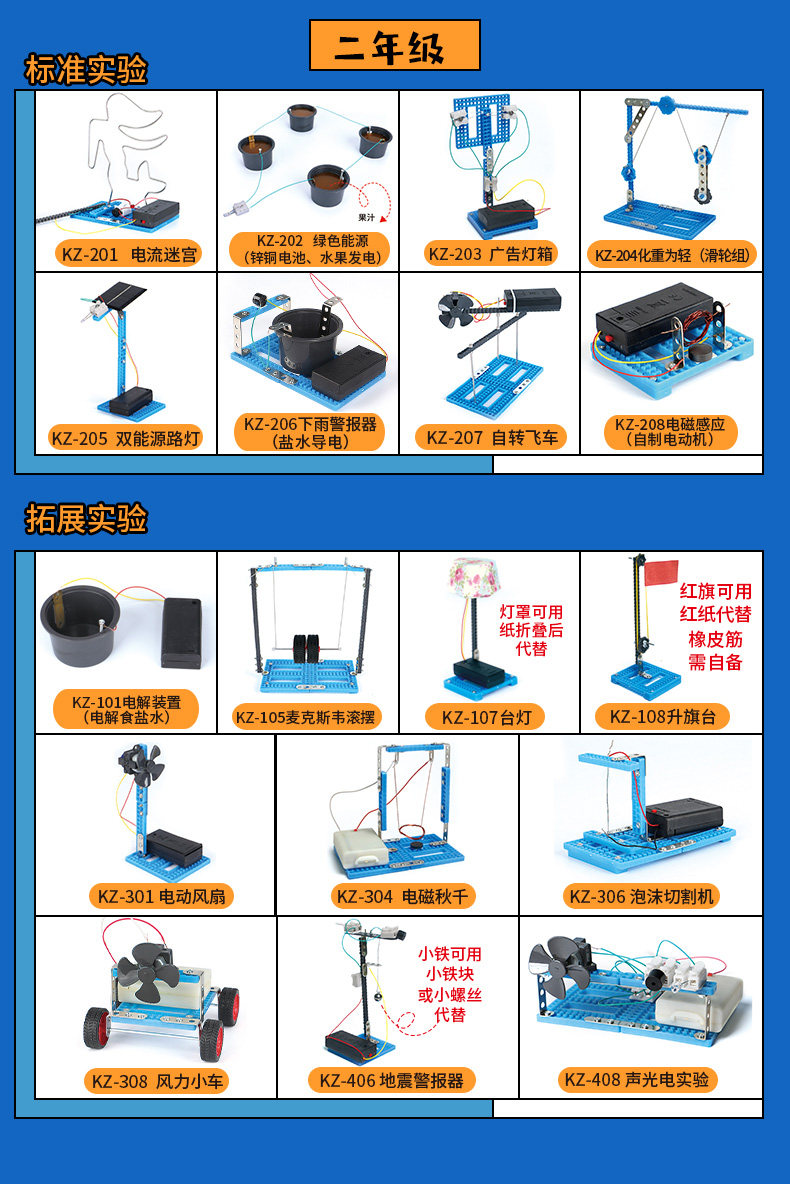 二年级

标准实验

KZ-201 电流迷宫

果汁

KZ-202 绿色能源（锌铜电池、水果发电）

KZ-203 广告灯箱

KZ-204化重为轻（滑轮组）

KZ-205 双能源路灯

KZ-206下雨警报器（盐水导电）

KZ-207 自转飞车

KZ-208电磁感应（自制电动机）

拓展实验

KZ-101电解装置（电解食盐水）

KZ-105麦克斯韦滚摆

灯罩可用纸折叠后代替

KZ-107台灯

红旗可用红纸代替
橡皮筋需自备

KZ-108升旗台

KZ-301 电动风扇

KZ-304 电磁秋千

KZ-306 泡沫切割机

KZ-308 风力小车

小铁可用小铁块或小螺丝代替

KZ-406 地震警报器

KZ-408 声光电实验