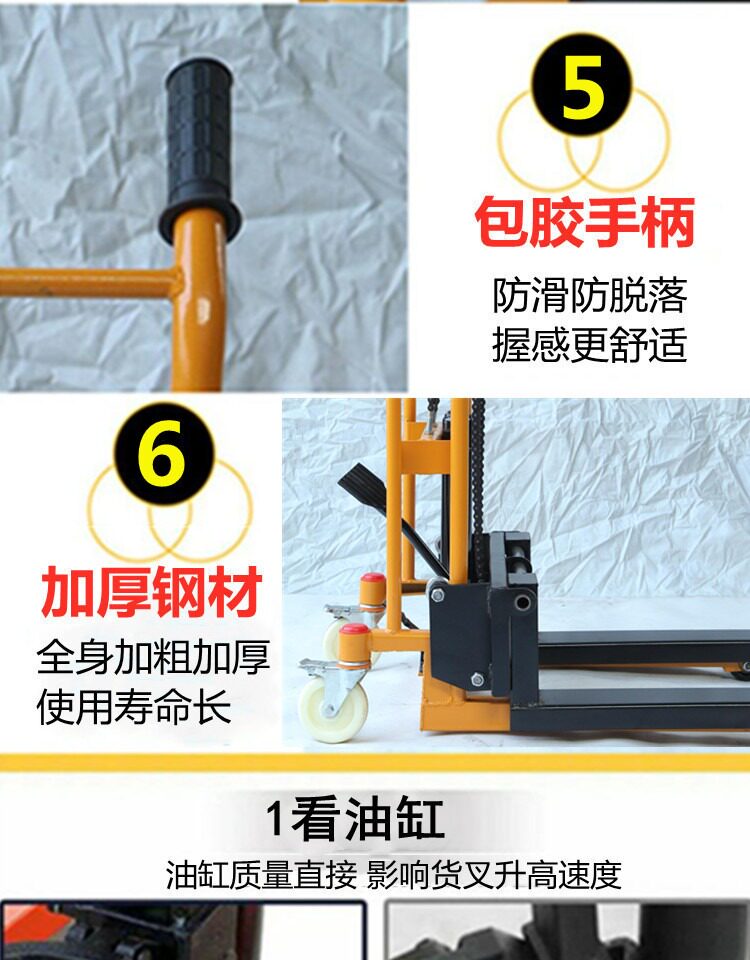 5

包胶手柄

防滑防脱落
握感更舒适

6

加厚钢材

全身加粗加厚
使用寿命长

1看油缸

油缸质量直接 影响货叉升高速度