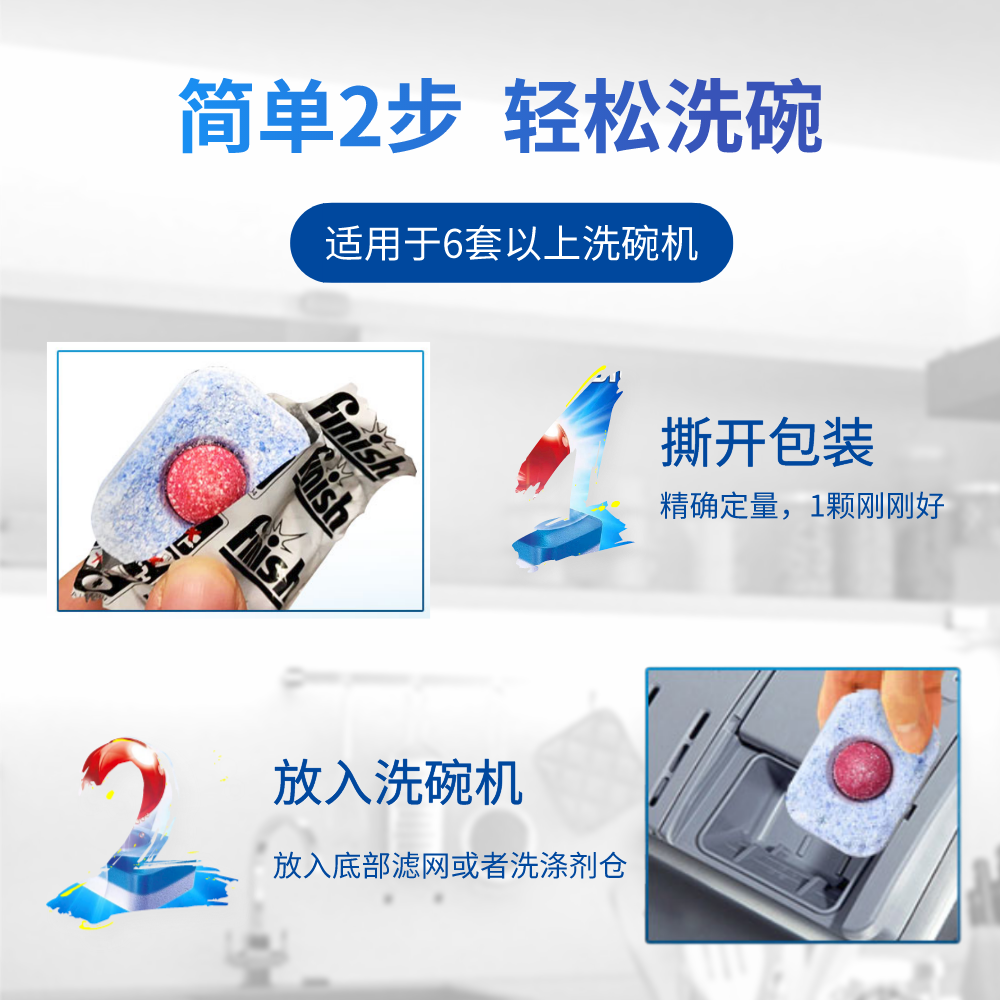 简单2步 轻松洗碗

适用于6套以上洗碗机

finish
finish
finish

1
撕开包装
精确定量，1颗刚刚好

2
放入洗碗机
放入底部滤网或者洗涤剂仓