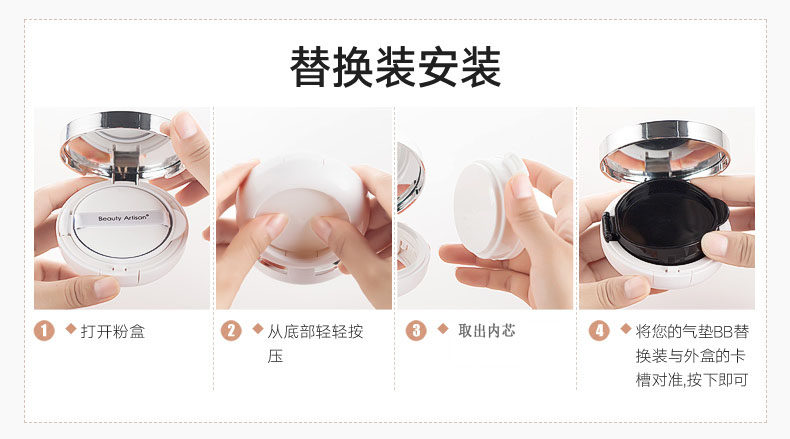 替换装安装

Beauty Artisan

1 ◆ 打开粉盒

2 ◆ 从底部轻轻按压

3 ◆ 取出内芯

4 ◆ 将您的气垫BB替换装与外盒的卡槽对准,按下即可