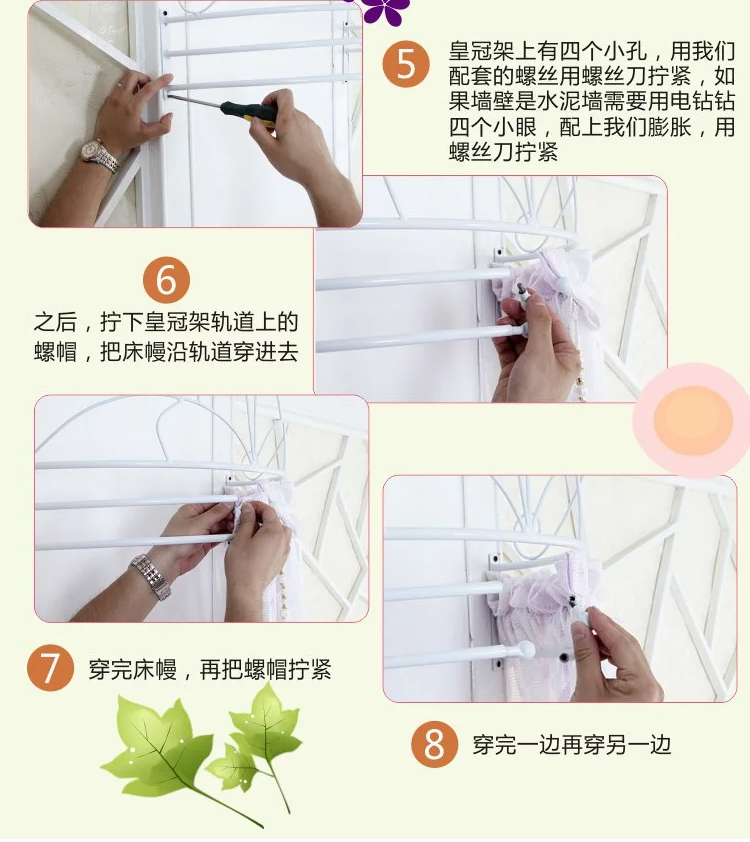 5 皇冠架上有四个小孔，用我们配套的螺丝用螺丝刀拧紧，如果墙壁是水泥墙需要用电钻钻四个小眼，配上我们膨胀，用螺丝刀拧紧

6 之后，拧下皇冠架轨道上的螺帽，把床幔沿轨道穿进去

7 穿完床幔，再把螺帽拧紧

8 穿完一边再穿另一边