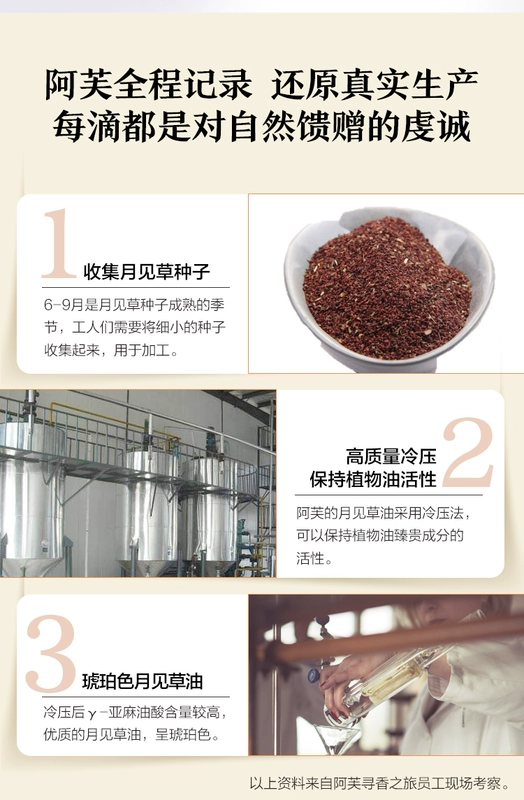 阿芙全程记录 还原真实生产
每滴都是对自然馈赠的虔诚

1
收集月见草种子
6-9月是月见草种子成熟的季节，工人们需要将细小的种子收集起来，用于加工。

2
高质量冷压
保持植物油活性
阿芙的月见草油采用冷压法，可以保持植物油臻贵成分的活性。

3
琥珀色月见草油
冷压后γ-亚麻油酸含量较高，优质的月见草油，呈琥珀色。

以上资料来自阿芙寻香之旅员工现场考察。