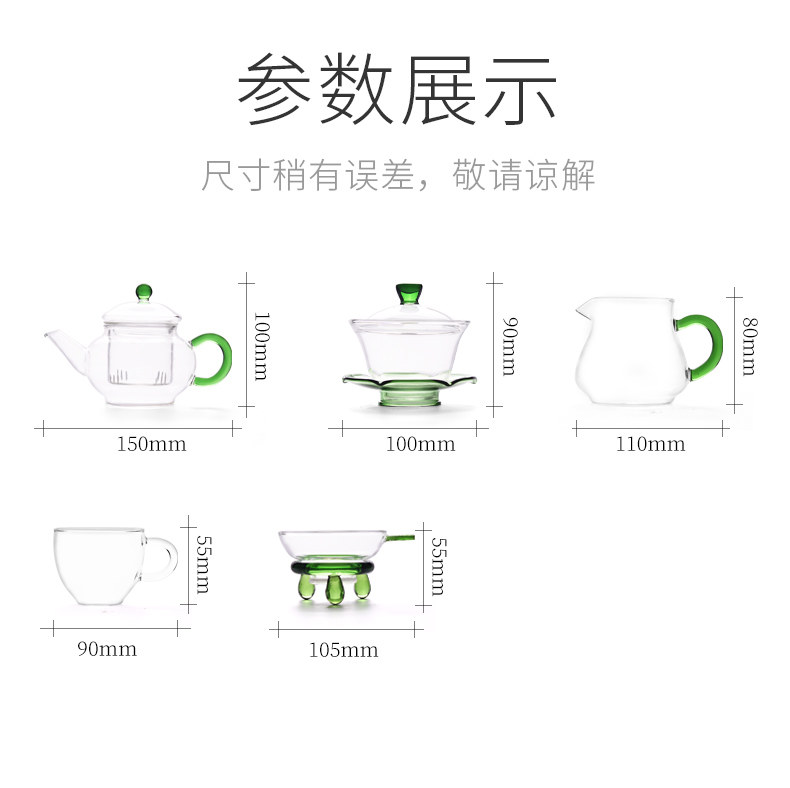 参数展示

尺寸稍有误差，敬请谅解

100mm
150mm

90mm
100mm

80mm
110mm

55mm
90mm

55mm
105mm