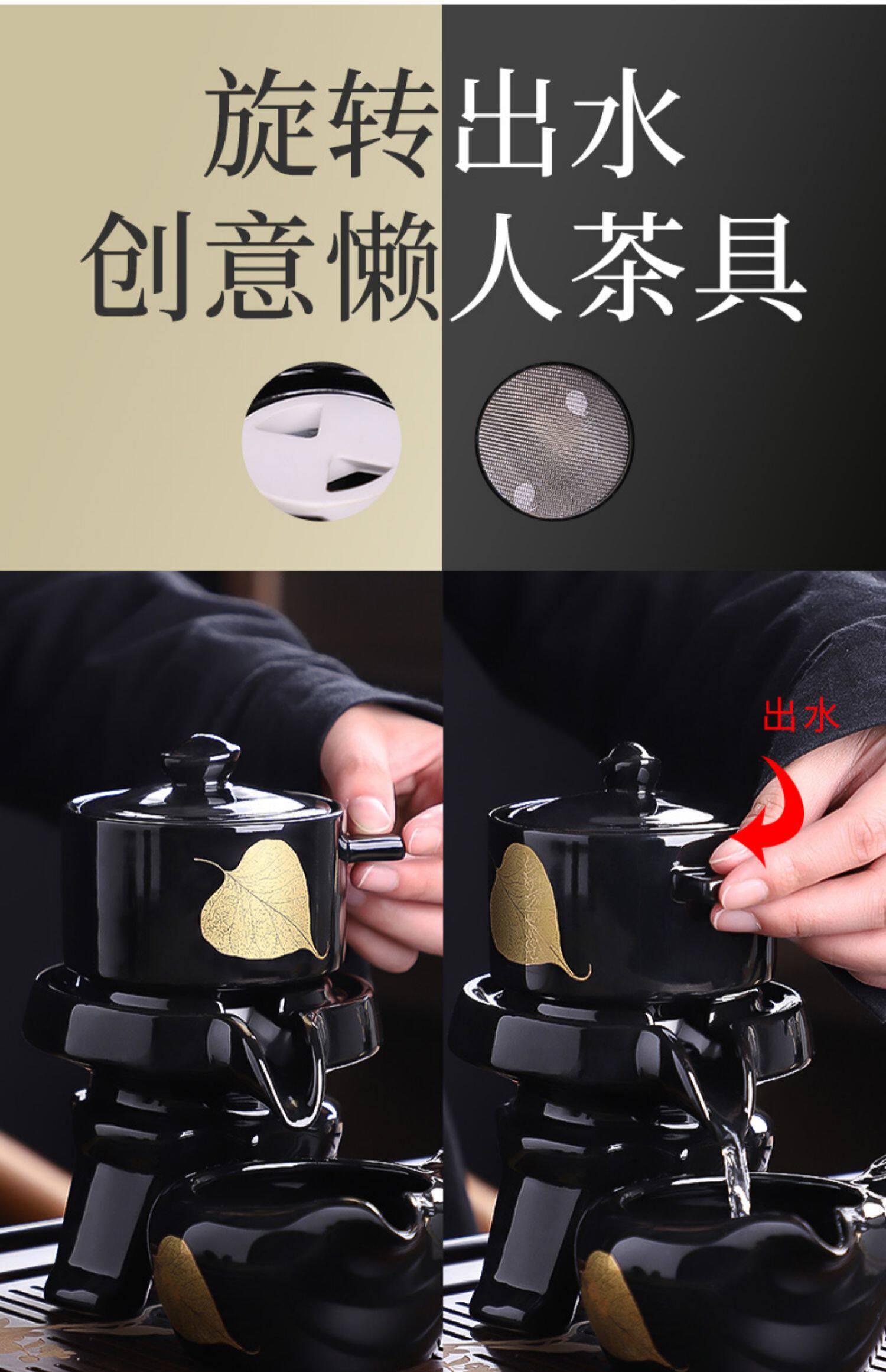 旋转出水
创意懒人茶具

出水