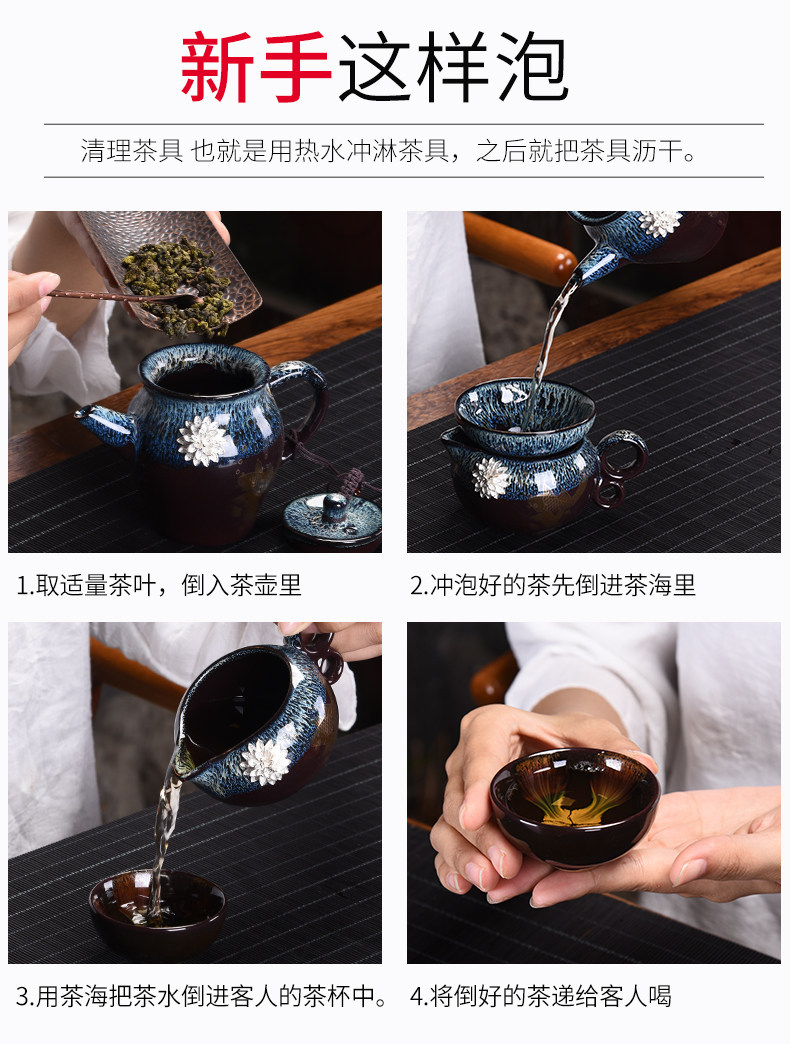 新手这样泡

清理茶具 也就是用热水冲淋茶具，之后就把茶具沥干。

1.取适量茶叶，倒入茶壶里

2.冲泡好的茶先倒进茶海里

3.用茶海把茶水倒进客人的茶杯中。

4.将倒好的茶递给客人喝