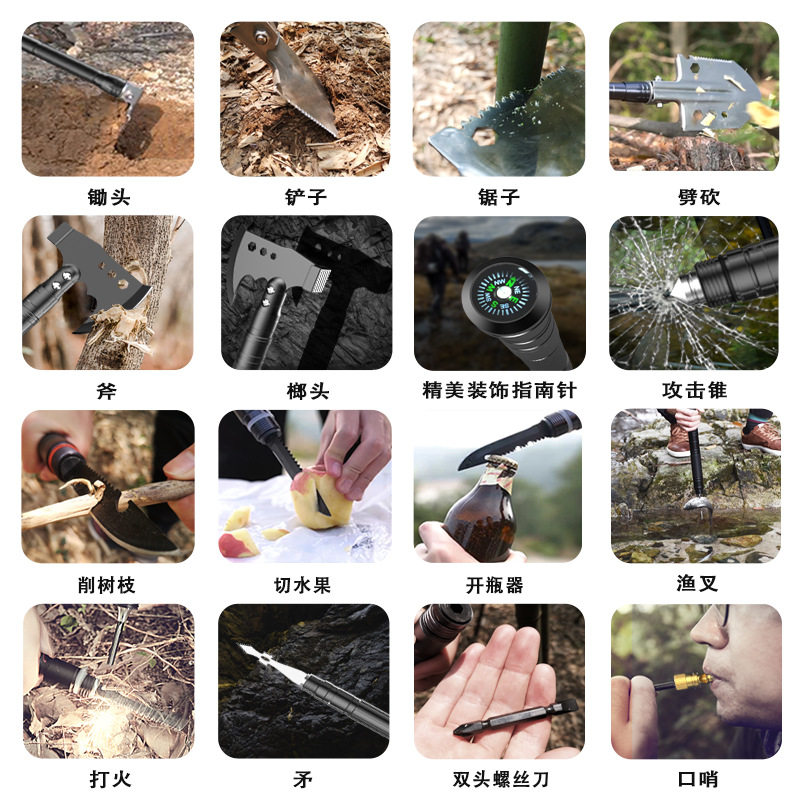 锄头

铲子

锯子

劈砍

斧

榔头

精美装饰指南针

攻击锥

削树枝

切水果

开瓶器

渔叉

打火

矛

双头螺丝刀

口哨