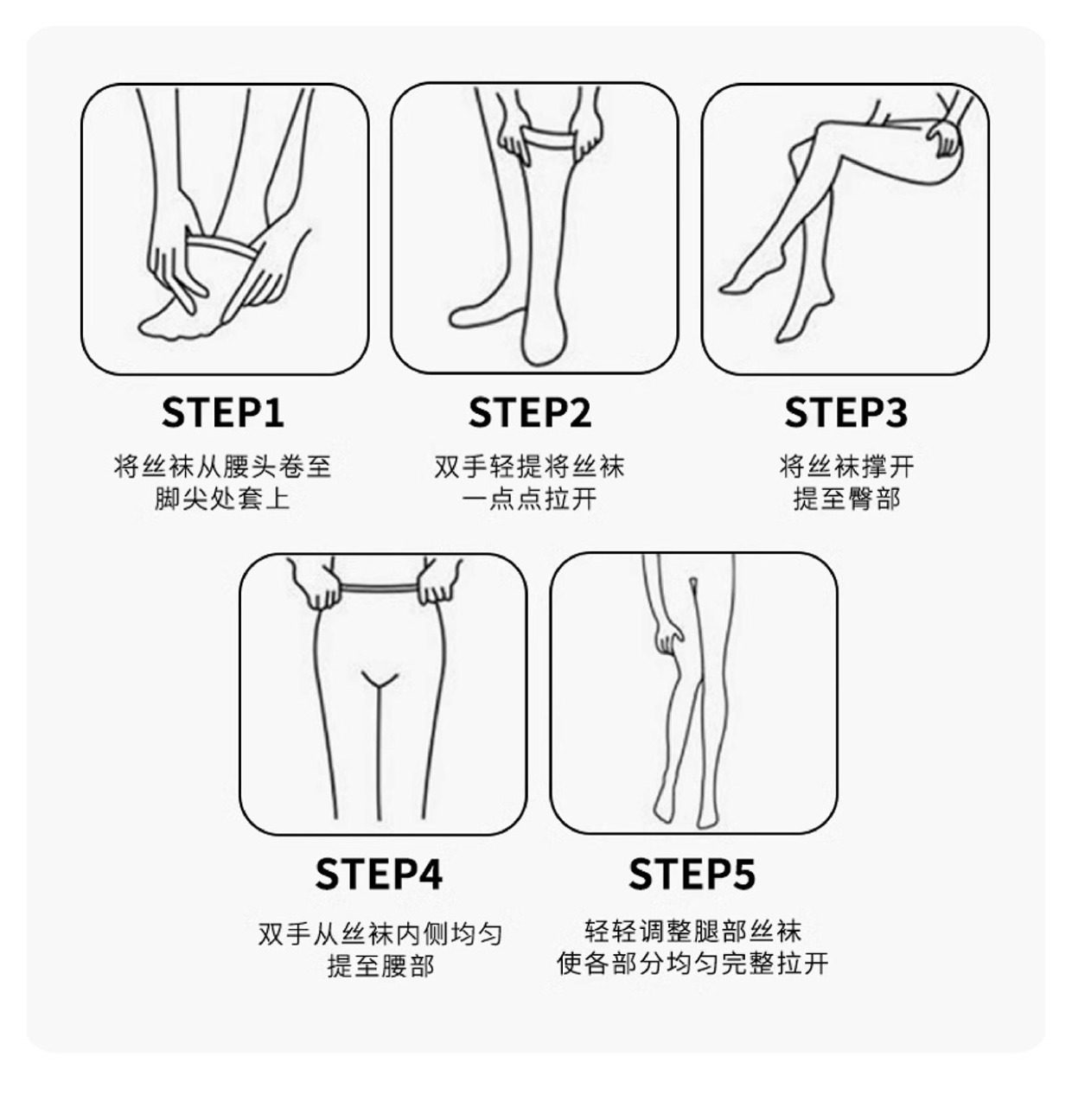 STEP1
将丝袜从腰头卷至脚尖处套上

STEP2
双手轻提将丝袜一点点拉开

STEP3
将丝袜撑开提至臀部

STEP4
双手从丝袜内侧均匀提至腰部

STEP5
轻轻调整腿部丝袜使各部分均匀完整拉开