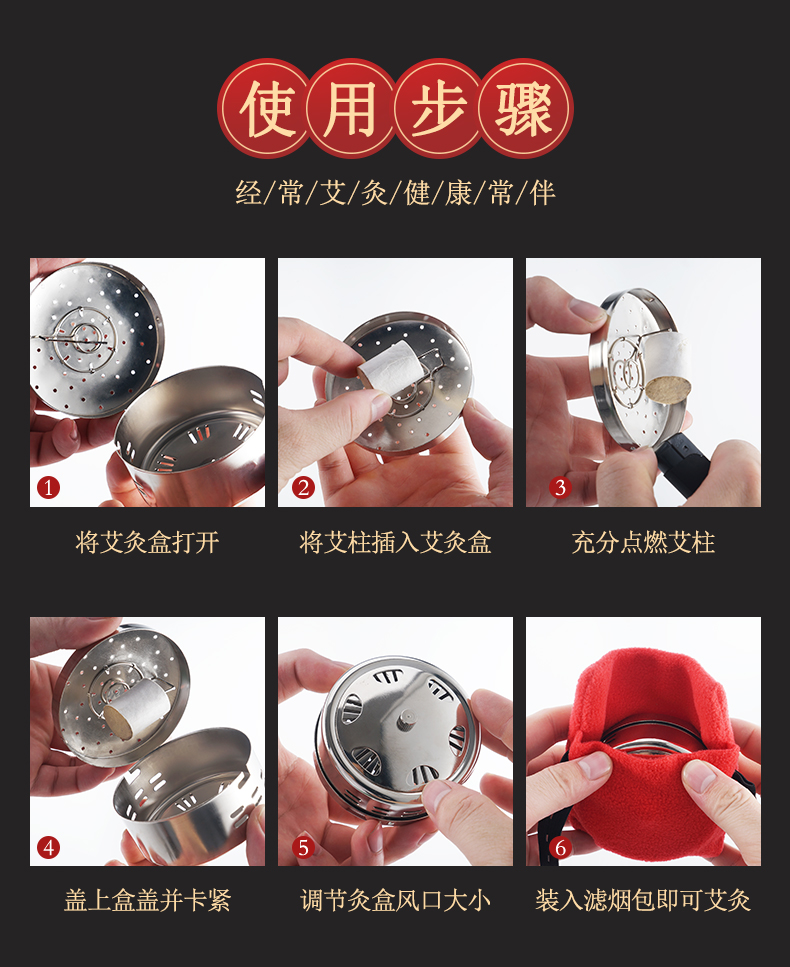 使用步骤

经/常/艾/灸/健/康/常/伴

1
将艾灸盒打开

2
将艾柱插入艾灸盒

3
充分点燃艾柱

4
盖上盒盖并卡紧

5
调节灸盒风口大小

6
装入滤烟包即可艾灸