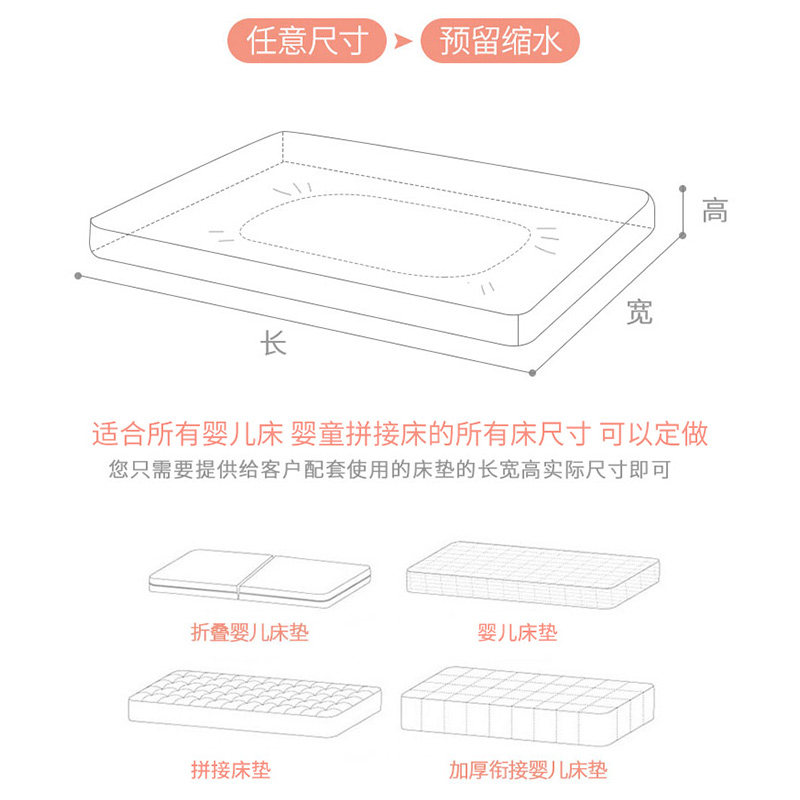 任意尺寸 预留缩水

高
宽
长

适合所有婴儿床 婴童拼接床的所有床尺寸 可以定做
您只需要提供给客户配套使用的床垫的长宽高实际尺寸即可

折叠婴儿床垫
婴儿床垫
拼接床垫
加厚衔接婴儿床垫