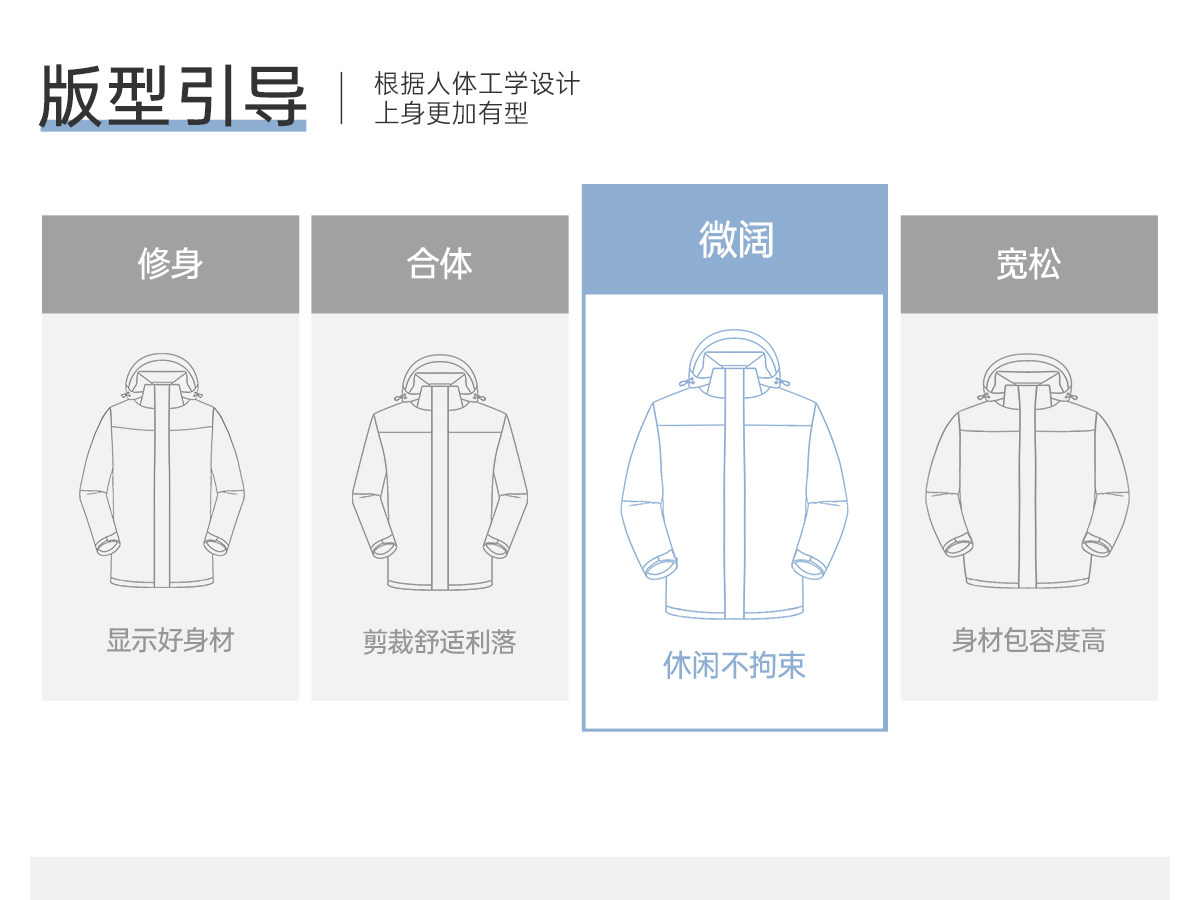 版型引导

根据人体工学设计
上身更加有型

修身

显示好身材

合体

剪裁舒适利落

微阔

休闲不拘束

宽松

身材包容度高