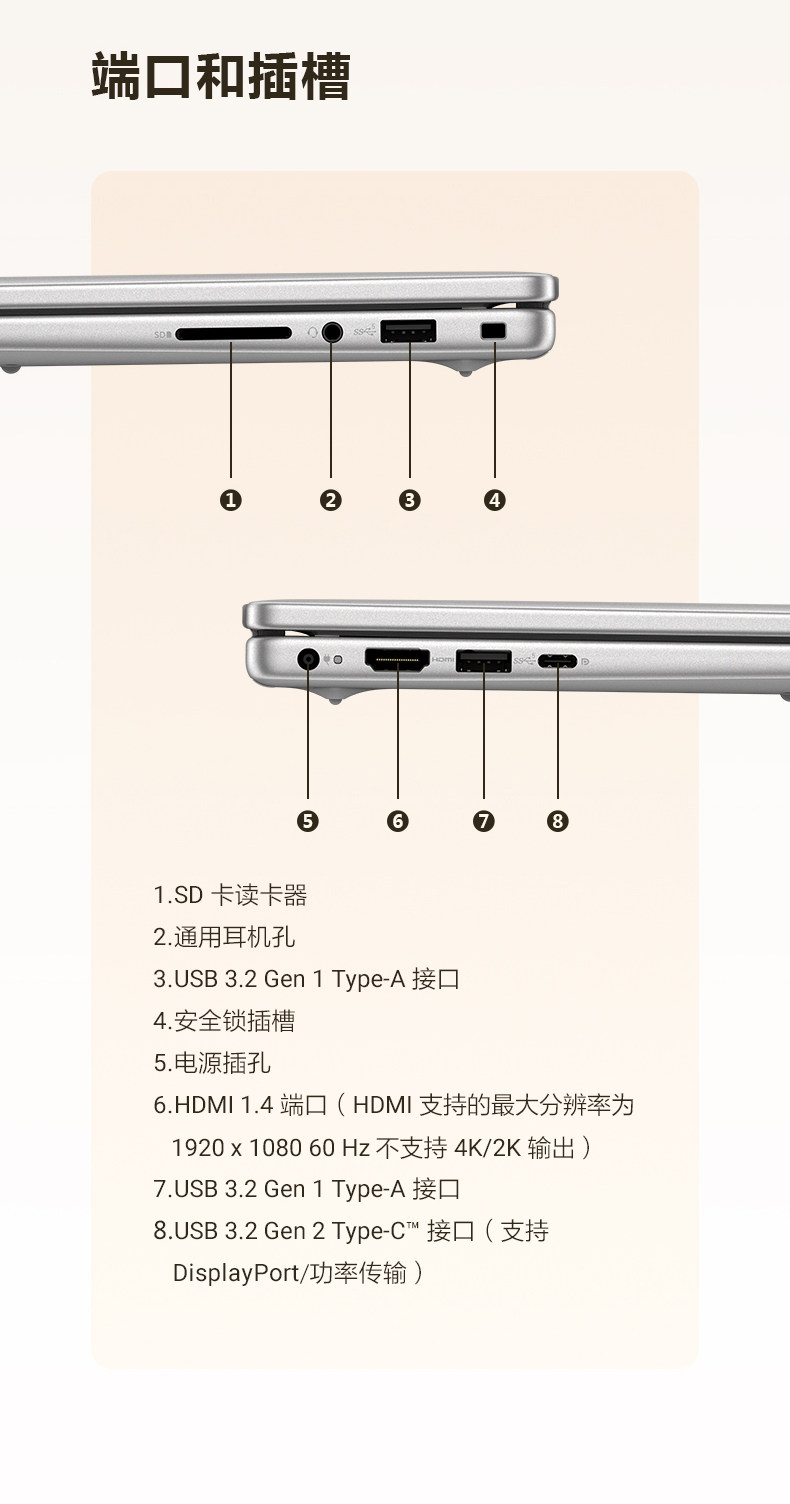 端口和插槽

SD

❶ ❷ ❸ ❹

HDMI

❺ ❻ ❼ ❽

1.SD 卡读卡器
2.通用耳机孔
3.USB 3.2 Gen 1 Type-A 接口
4.安全锁插槽
5.电源插孔
6.HDMI 1.4 端口（HDMI 支持的最大分辨率为 1920 x 1080 60 Hz 不支持 4K/2K 输出）
7.USB 3.2 Gen 1 Type-A 接口
8.USB 3.2 Gen 2 Type-C™ 接口（支持 DisplayPort/功率传输）