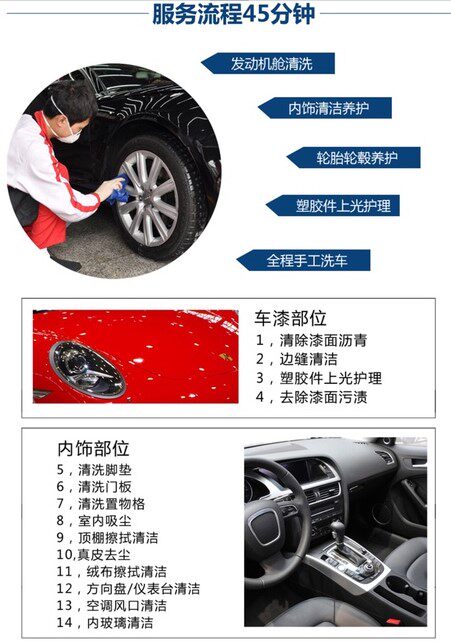 服务流程45分钟

发动机舱清洗

内饰清洁养护

轮胎轮毂养护

塑胶件上光护理

全程手工洗车

车漆部位
1，清除漆面沥青
2，边缝清洁
3，塑胶件上光护理
4，去除漆面污渍

内饰部位
5，清洗脚垫
6，清洗门板
7，清洗置物格
8，室内吸尘
9，顶棚擦拭清洁
10,真皮去尘
11，绒布擦拭清洁
12，方向盘/仪表台清洁
13，空调风口清洁
14，内玻璃清洁