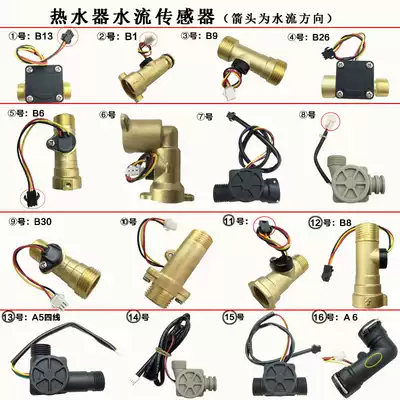 热水器水流传感器（箭头为水流方向）

①号：B13

②号：B1

③号：B9

④号：B26

⑤号：B6

⑥号

⑦号

⑧号

⑨号：B30

⑩号

⑪号：

⑫号：B8

⑬号：A5四线

⑭号

⑮号

⑯号：A 6