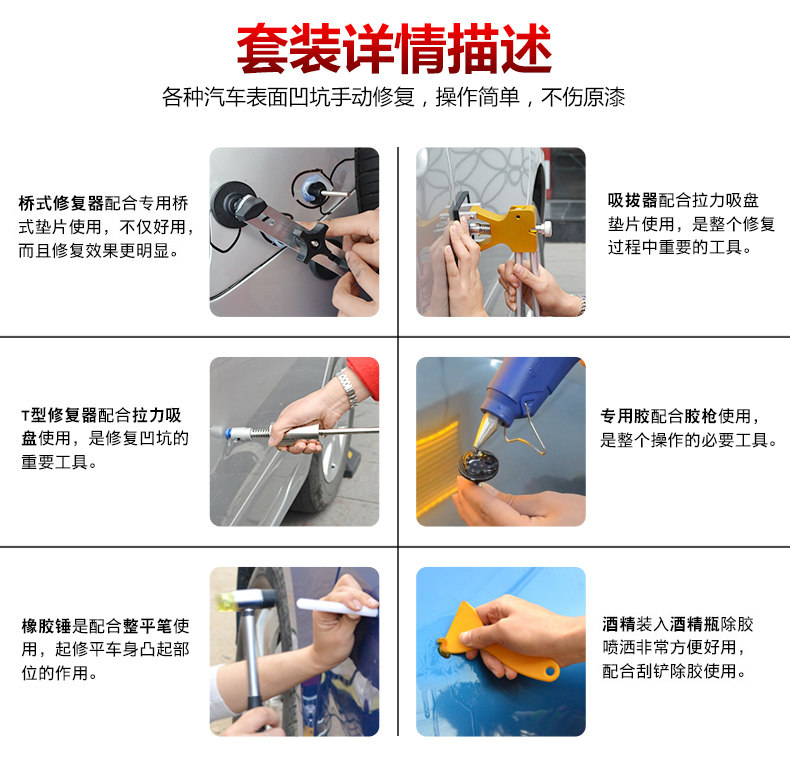 套装详情描述

各种汽车表面凹坑手动修复，操作简单，不伤原漆

桥式修复器配合专用桥式垫片使用，不仅好用，而且修复效果更明显。

吸拔器配合拉力吸盘垫片使用，是整个修复过程中重要的工具。

T型修复器配合拉力吸盘使用，是修复凹坑的重要工具。

专用胶配合胶枪使用，是整个操作的必要工具。

橡胶锤是配合整平笔使用，起修平车身凸起部位的作用。

酒精装入酒精瓶除胶喷洒非常方便好用，配合刮铲除胶使用。