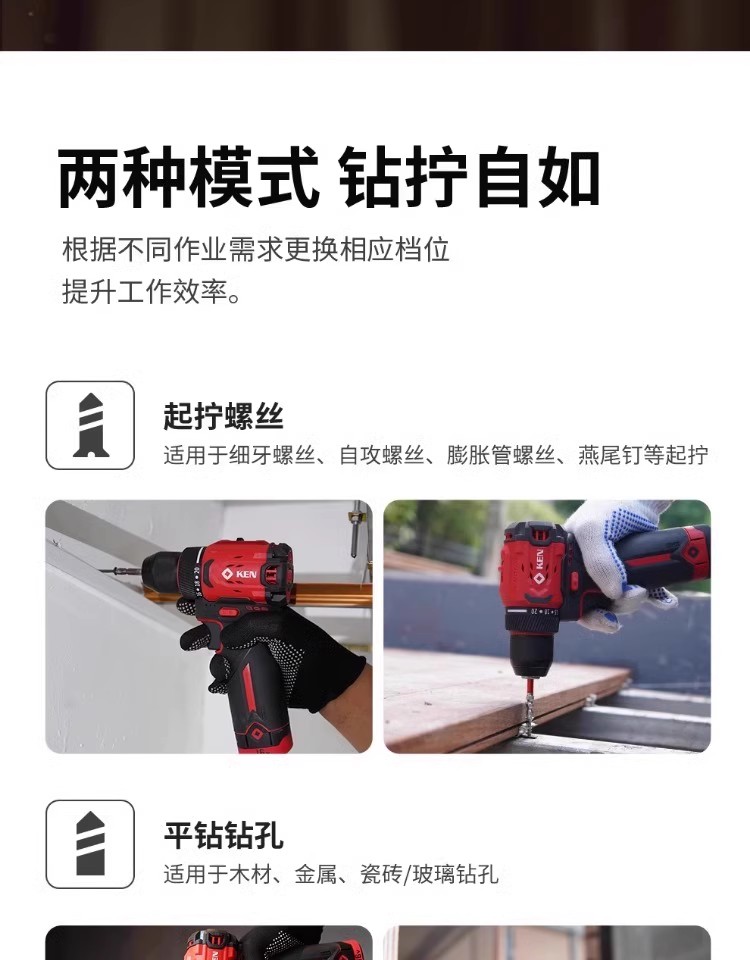 两种模式 钻拧自如

根据不同作业需求更换相应档位
提升工作效率。

起拧螺丝
适用于细牙螺丝、自攻螺丝、膨胀管螺丝、燕尾钉等起拧

KEN

KEN

平钻钻孔
适用于木材、金属、瓷砖/玻璃钻孔