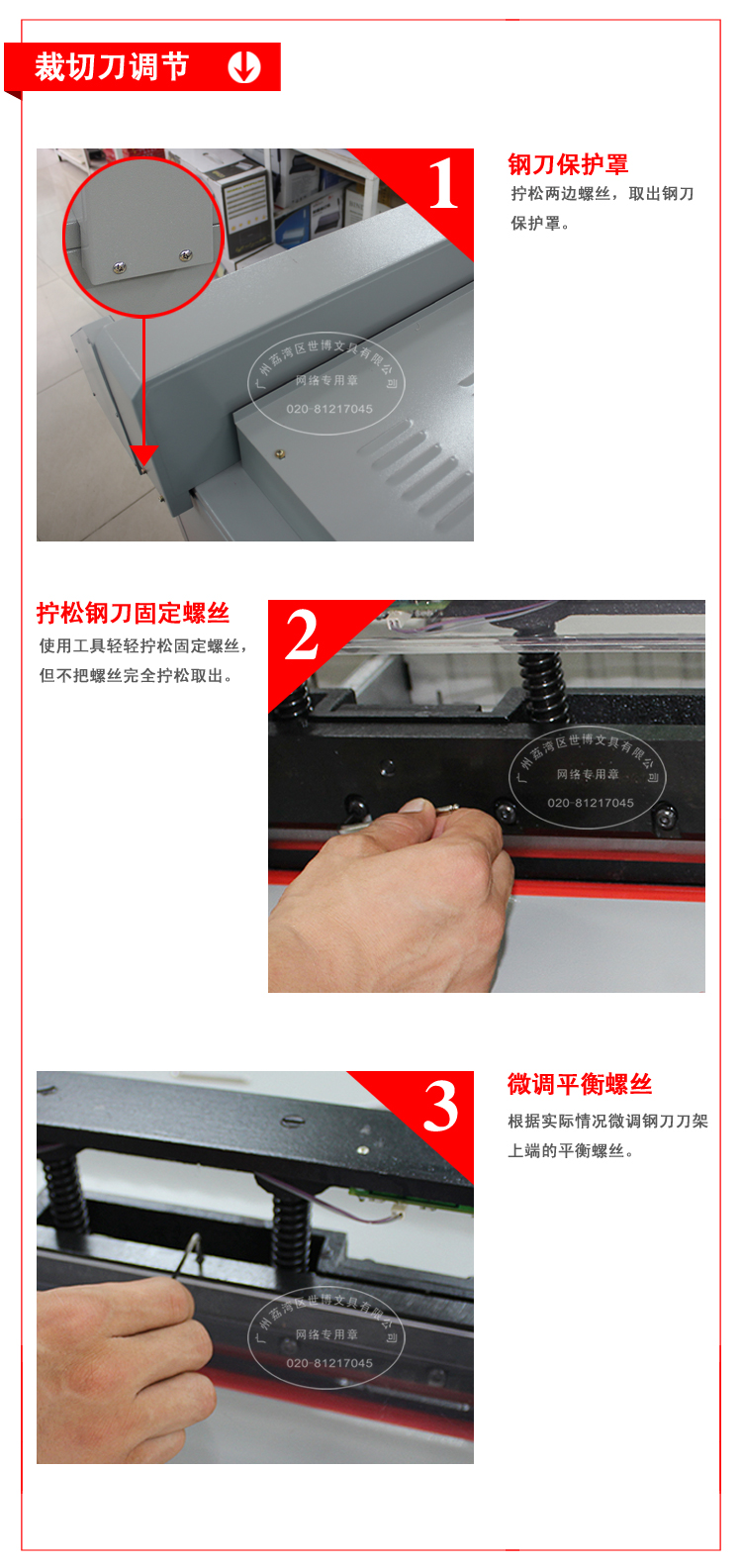 裁切刀调节

1

钢刀保护罩
拧松两边螺丝，取出钢刀保护罩。

广州荔湾区世博文具有限公司
网络专用章
020-81217045

拧松钢刀固定螺丝
使用工具轻轻拧松固定螺丝，但不把螺丝完全拧松取出。

2

广州荔湾区世博文具有限公司
网络专用章
020-81217045

3

微调平衡螺丝
根据实际情况微调钢刀刀架上端的平衡螺丝。

广州荔湾区世博文具有限公司
网络专用章
020-81217045