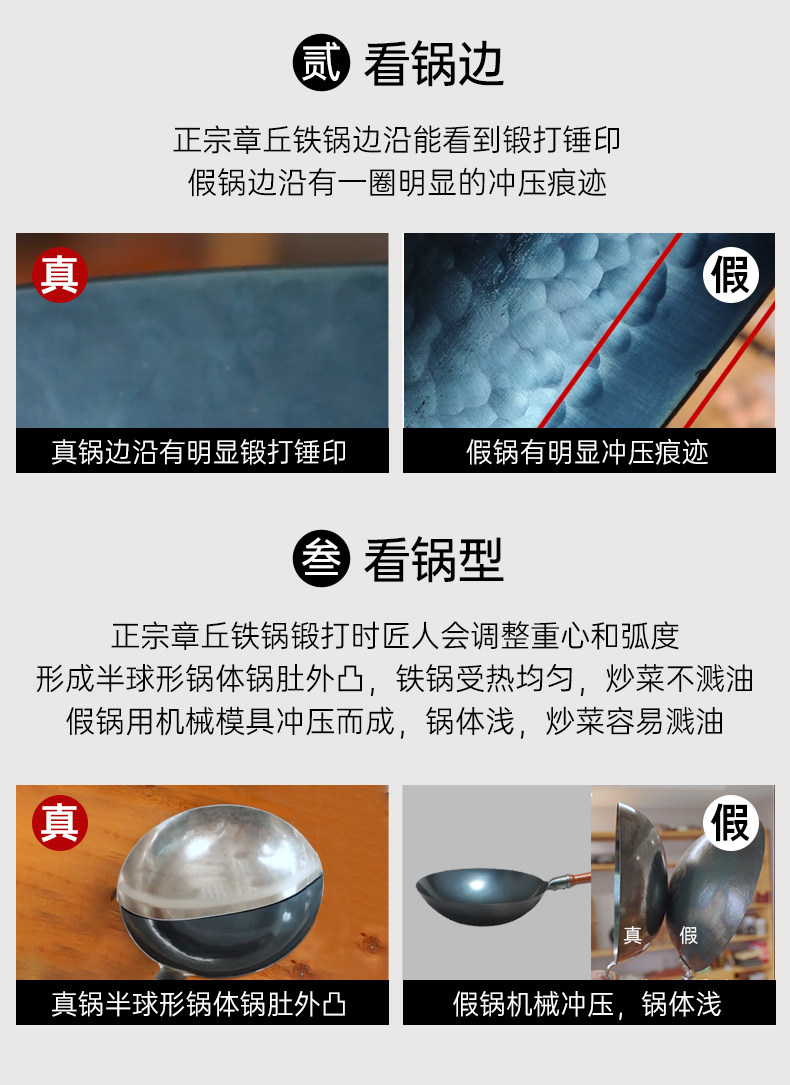 贰 看锅边

正宗章丘铁锅边沿能看到锻打锤印
假锅边沿有一圈明显的冲压痕迹

真

真锅边沿有明显锻打锤印

假

假锅有明显冲压痕迹

叁 看锅型

正宗章丘铁锅锻打时匠人会调整重心和弧度
形成半球形锅体锅肚外凸，铁锅受热均匀，炒菜不溅油
假锅用机械模具冲压而成，锅体浅，炒菜容易溅油

真

真锅半球形锅体锅肚外凸

假

真 假

假锅机械冲压，锅体浅