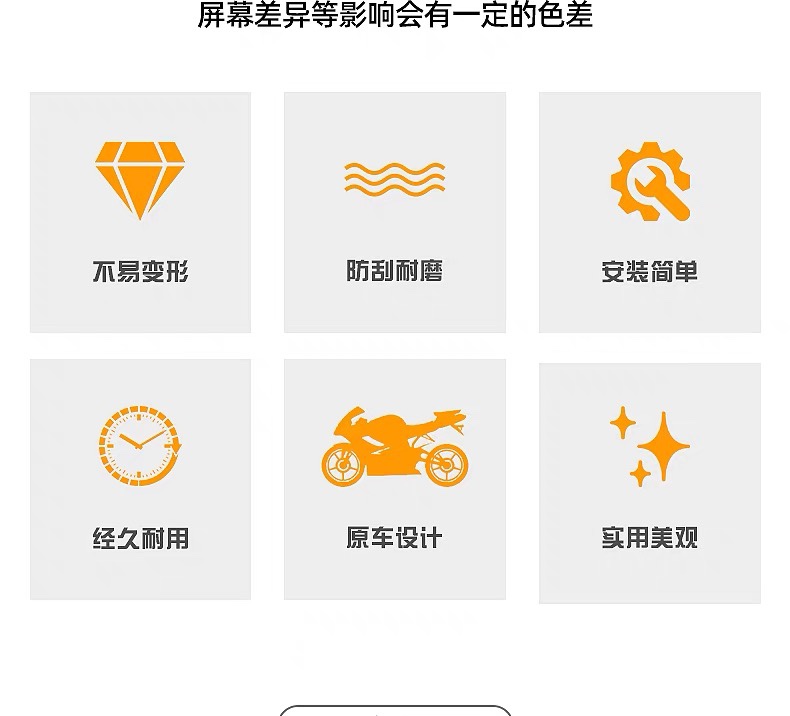 屏幕差异等影响会有一定的色差

不易变形

防刮耐磨

安装简单

经久耐用

原车设计

实用美观