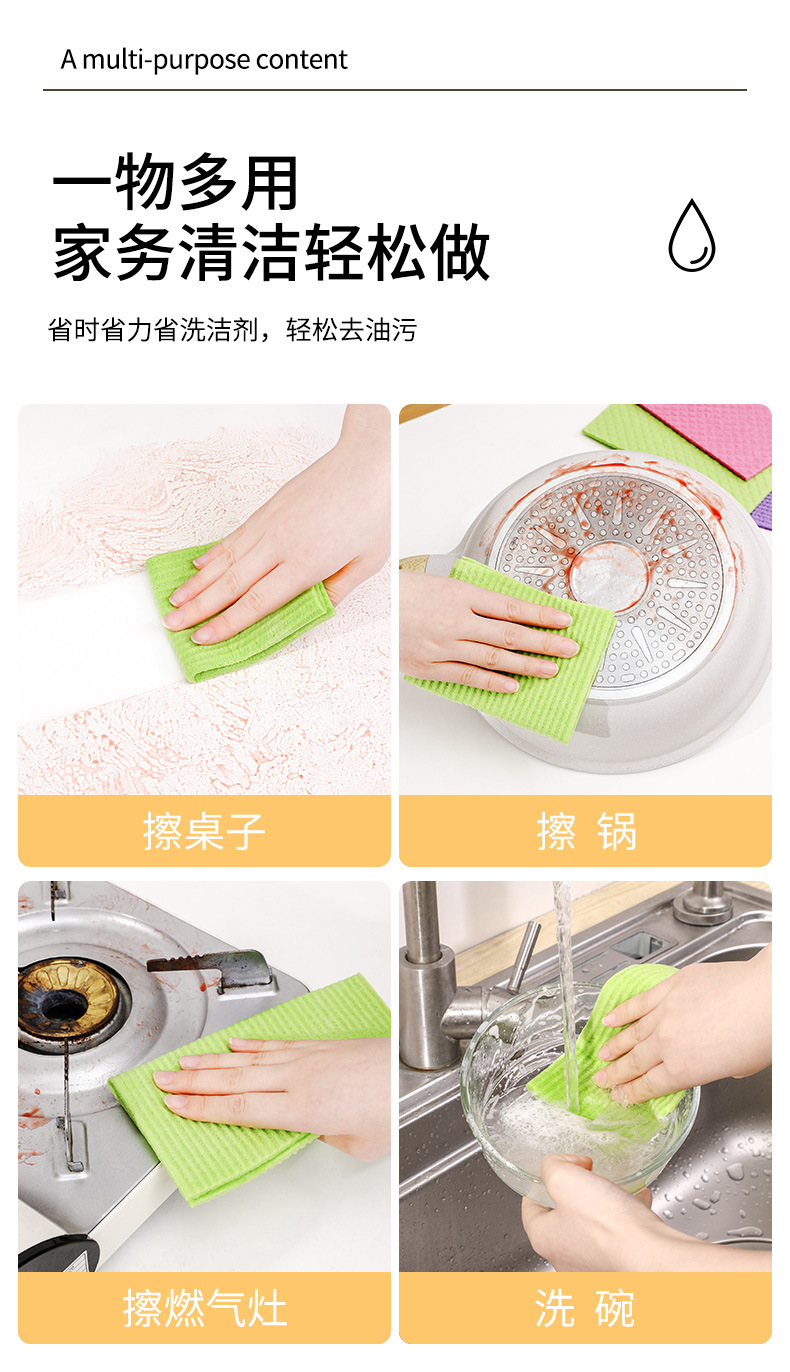 A multi-purpose content

一物多用
家务清洁轻松做

省时省力省洗洁剂，轻松去油污

擦桌子

擦 锅

擦燃气灶

洗 碗