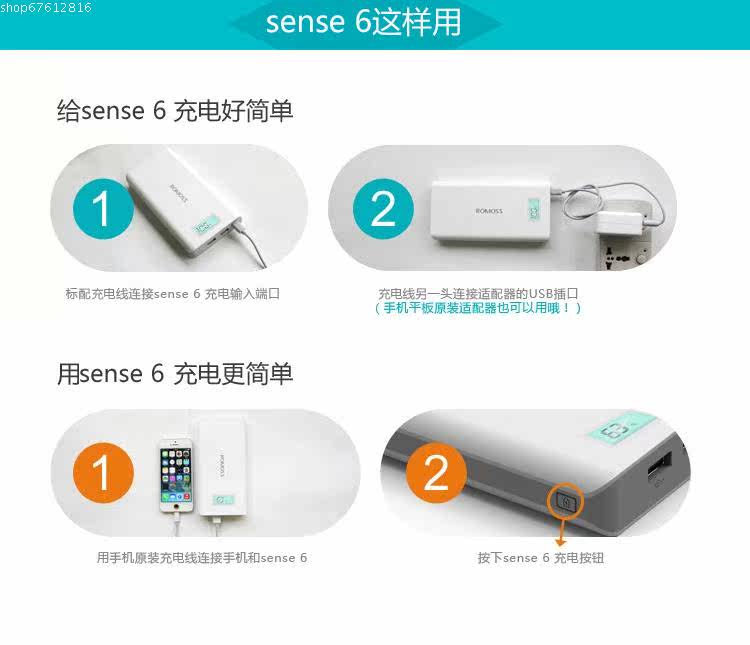 shop67612816

sense 6这样用

给sense 6 充电好简单

1

ROMOSS

标配充电线连接sense 6 充电输入端口

2

ROMOSS

充电线另一头连接适配器的USB插口
（手机平板原装适配器也可以用哦！）

用sense 6 充电更简单

1

ROMOSS

用手机原装充电线连接手机和sense 6

2

按下sense 6 充电按钮