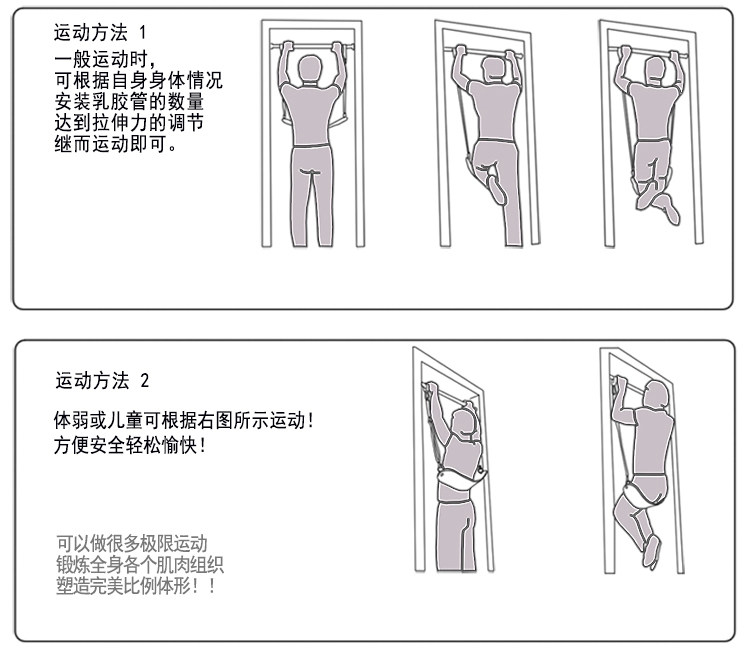 运动方法 1
一般运动时，
可根据自身身体情况
安装乳胶管的数量
达到拉伸力的调节
继而运动即可。

运动方法 2

体弱或儿童可根据右图所示运动！
方便安全轻松愉快！

可以做很多极限运动
锻炼全身各个肌肉组织
塑造完美比例体形！！