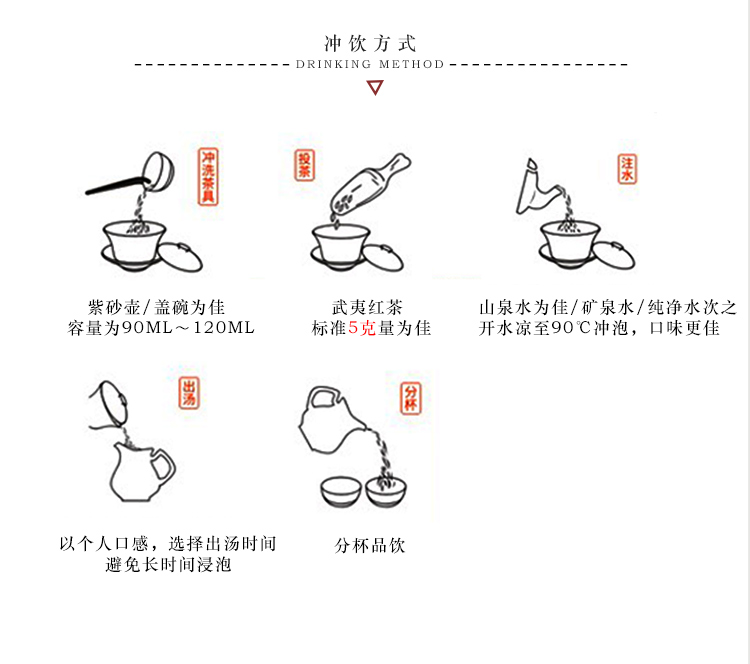 冲饮方式
DRINKING METHOD

冲洗茶具

紫砂壶/盖碗为佳
容量为90ML～120ML

投茶

武夷红茶
标准5克量为佳

注水

山泉水为佳/矿泉水/纯净水次之
开水凉至90℃冲泡，口味更佳

出汤

以个人口感，选择出汤时间
避免长时间浸泡

分杯

分杯品饮