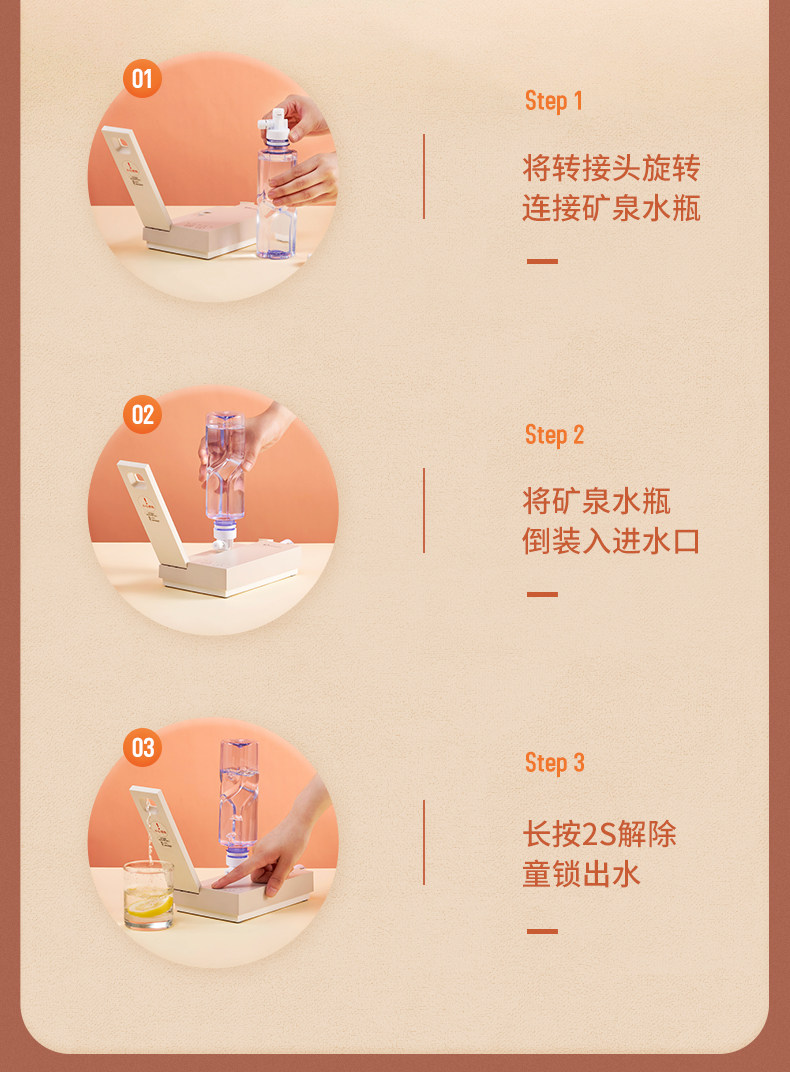 01

Step 1

将转接头旋转
连接矿泉水瓶

02

Step 2

将矿泉水瓶
倒装入进水口

03

Step 3

长按2S解除
童锁出水