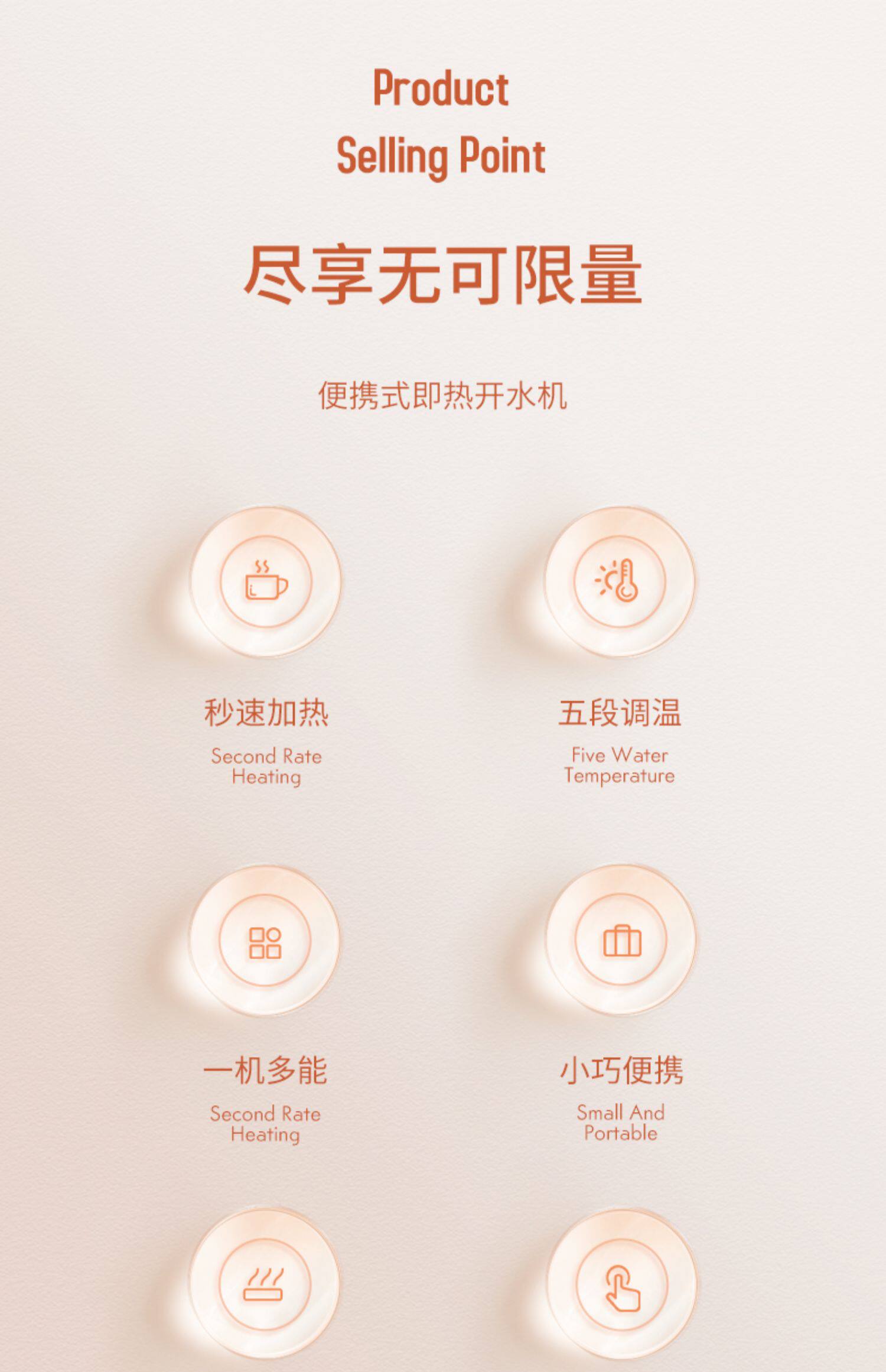 Product
Selling Point

尽享无可限量

便携式即热开水机

秒速加热
Second Rate Heating

五段调温
Five Water Temperature

一机多能
Second Rate Heating

小巧便携
Small And Portable