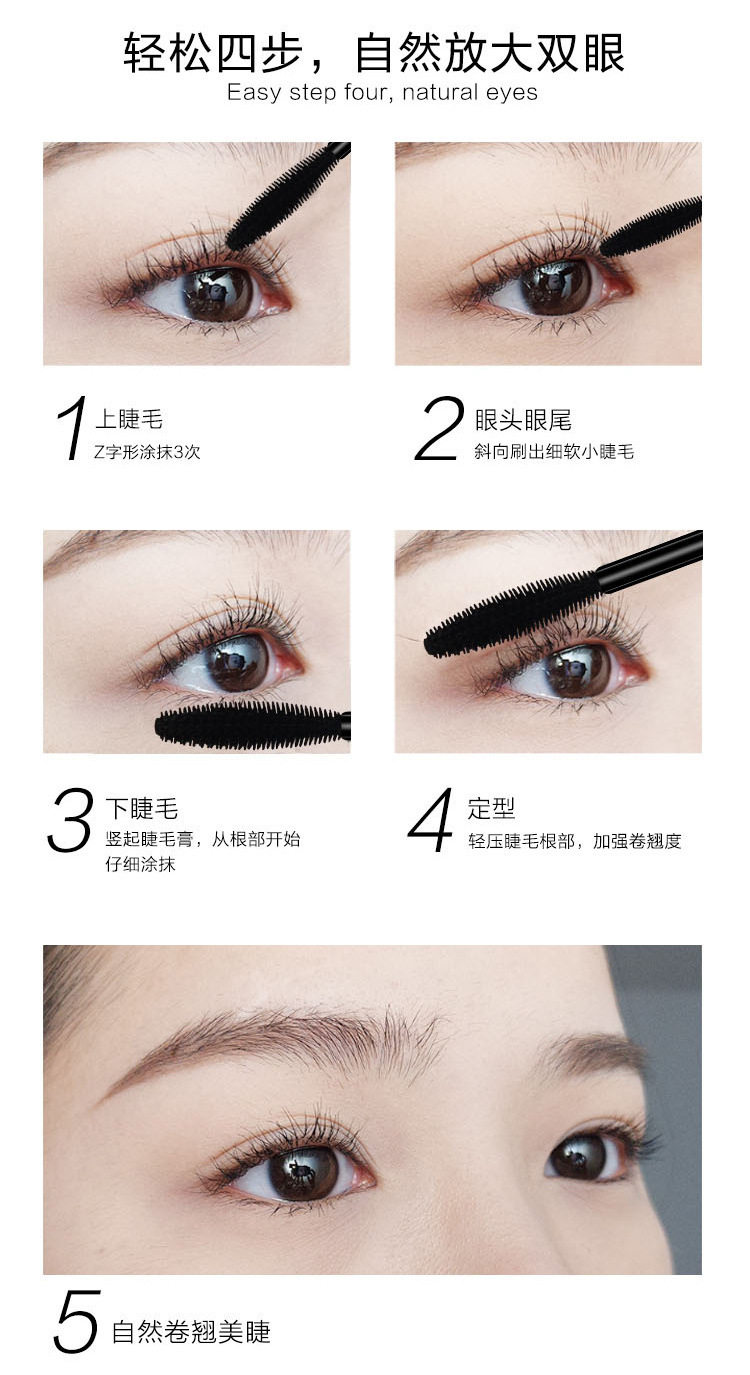 轻松四步，自然放大双眼
Easy step four, natural eyes

1 上睫毛
Z字形涂抹3次

2 眼头眼尾
斜向刷出细软小睫毛

3 下睫毛
竖起睫毛膏，从根部开始仔细涂抹

4 定型
轻压睫毛根部，加强卷翘度

5 自然卷翘美睫