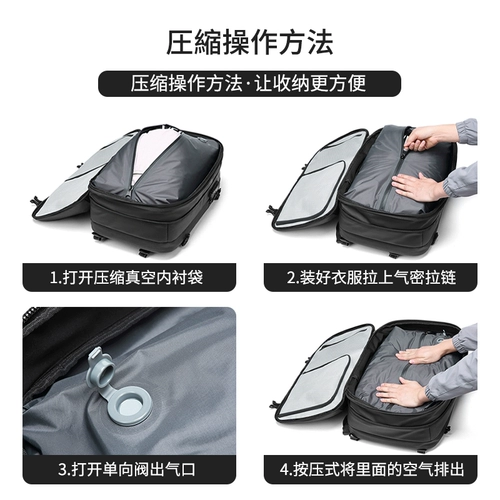 压縮操作方法

压缩操作方法·让收纳更方便

1.打开压缩真空内衬袋

2.装好衣服拉上气密拉链

3.打开单向阀出气口

4.按压式将里面的空气排出