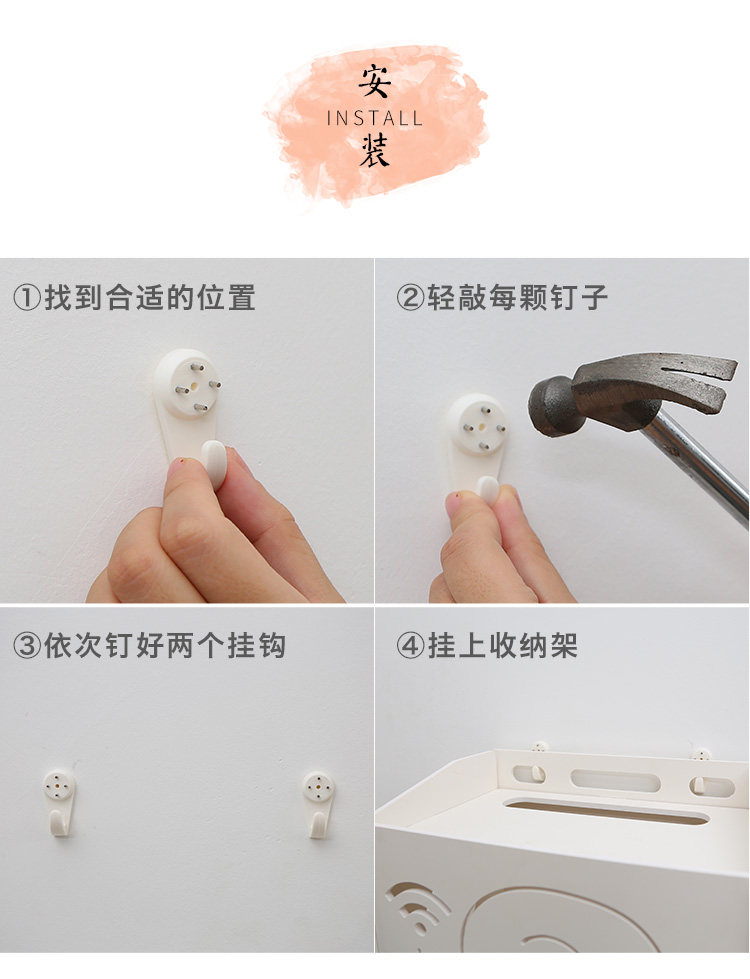 安
INSTALL
装

①找到合适的位置

②轻敲每颗钉子

③依次钉好两个挂钩

④挂上收纳架