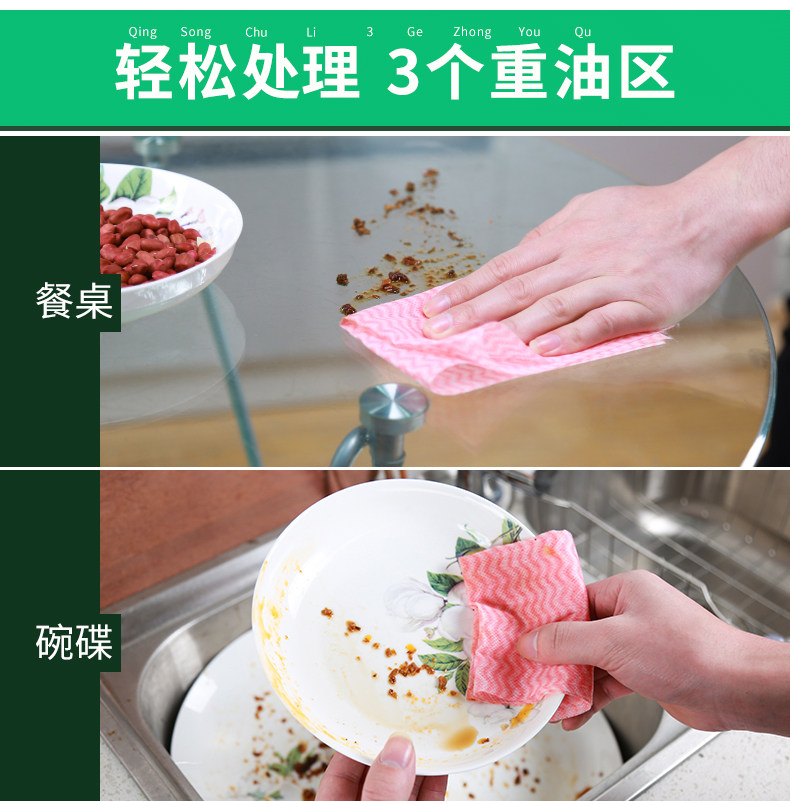 Qing Song Chu Li 3 Ge Zhong You Qu
轻松处理 3个重油区

餐桌

碗碟