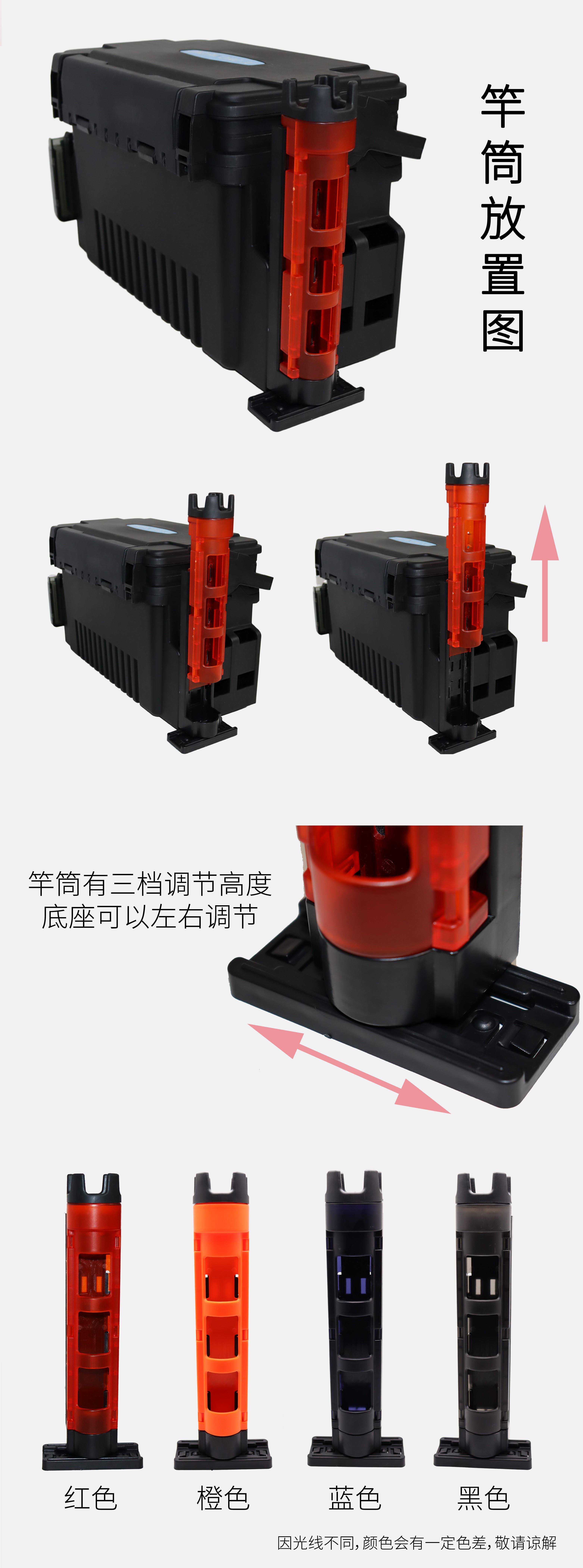 竿筒放置图

竿筒有三档调节高度
底座可以左右调节

红色

橙色

蓝色

黑色

因光线不同，颜色会有一定色差，敬请谅解