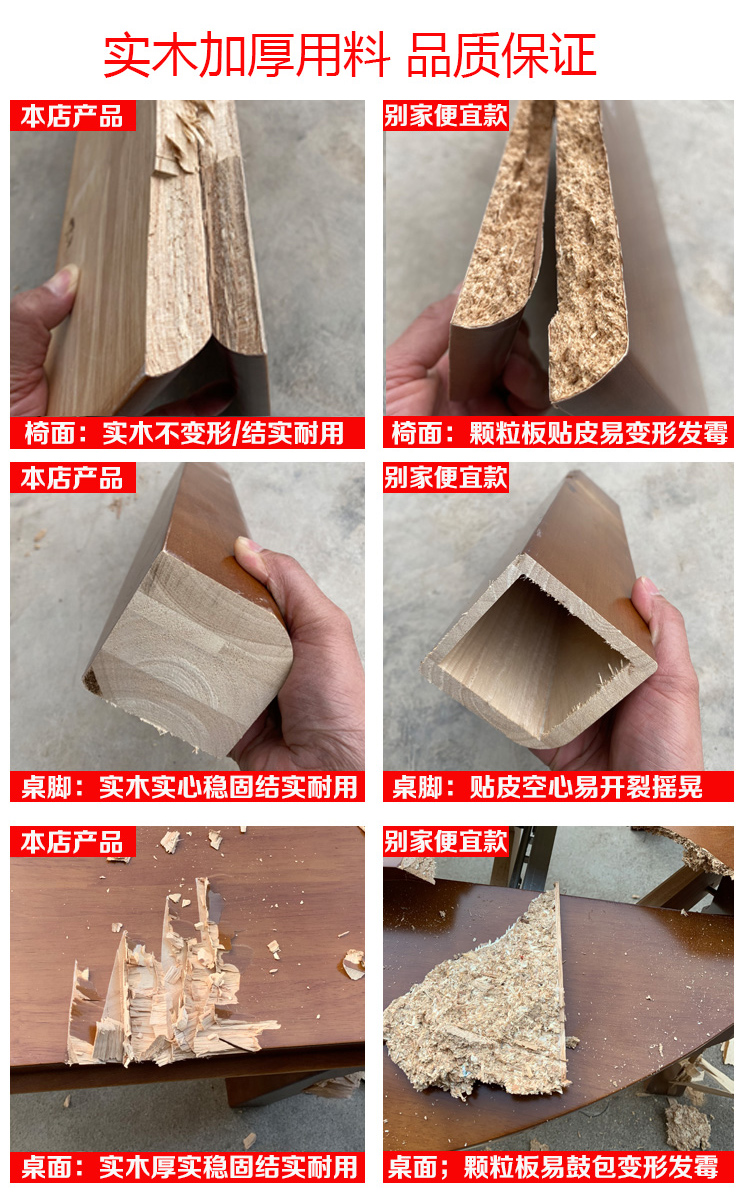 实木加厚用料 品质保证

本店产品

椅面：实木不变形/结实耐用

别家便宜款

椅面：颗粒板贴皮易变形发霉

本店产品

桌脚：实木实心稳固结实耐用

别家便宜款

桌脚：贴皮空心易开裂摇晃

本店产品

桌面：实木厚实稳固结实耐用

别家便宜款

桌面；颗粒板易鼓包变形发霉