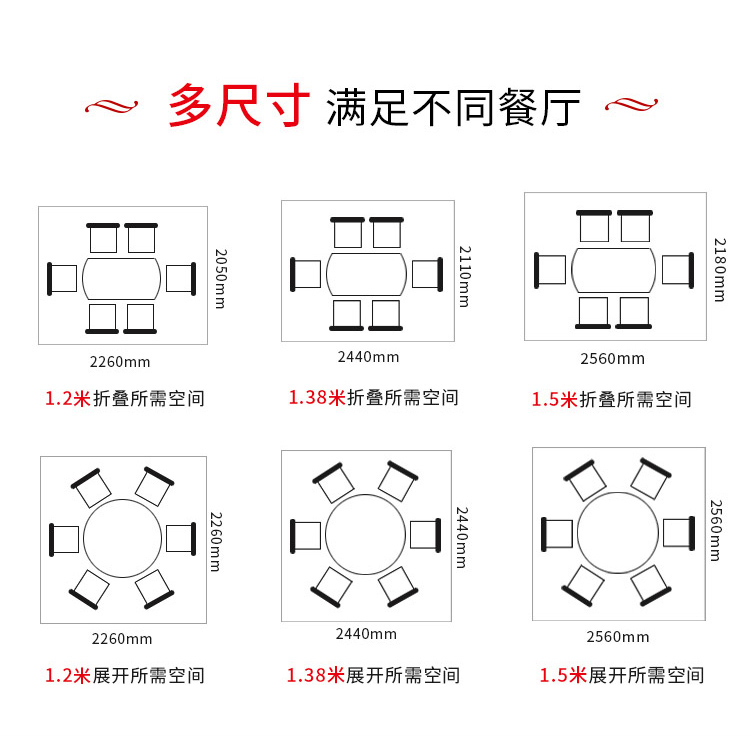 多尺寸 满足不同餐厅

2050mm
2260mm
1.2米折叠所需空间

2110mm
2440mm
1.38米折叠所需空间

2180mm
2560mm
1.5米折叠所需空间

2260mm
2260mm
1.2米展开所需空间

2440mm
2440mm
1.38米展开所需空间

2560mm
2560mm
1.5米展开所需空间