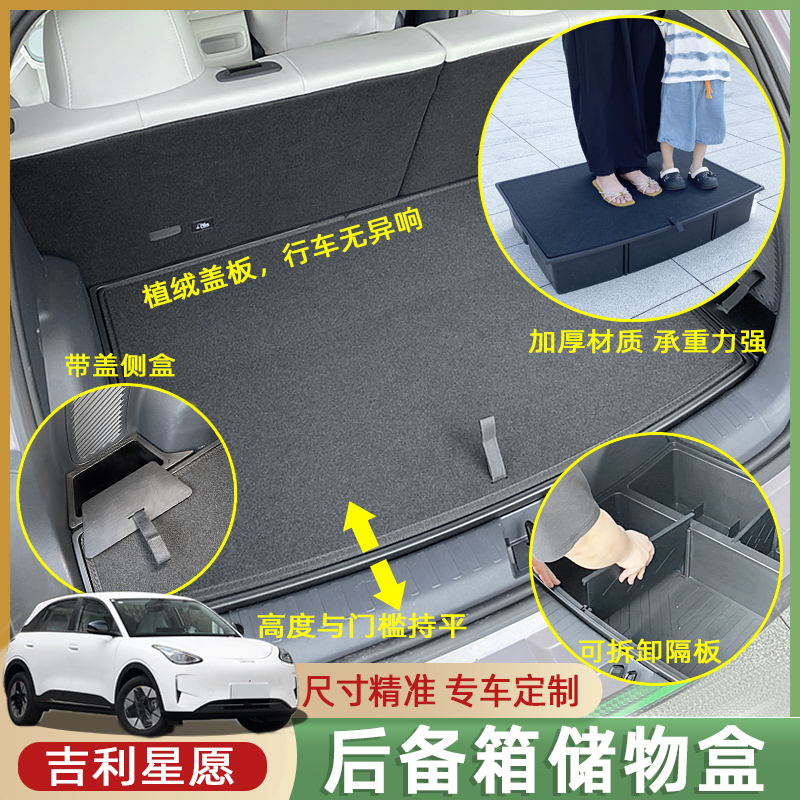 植绒盖板，行车无异响

加厚材质 承重力强

带盖侧盒

高度与门槛持平

可拆卸隔板

尺寸精准 专车定制

吉利星愿

后备箱储物盒