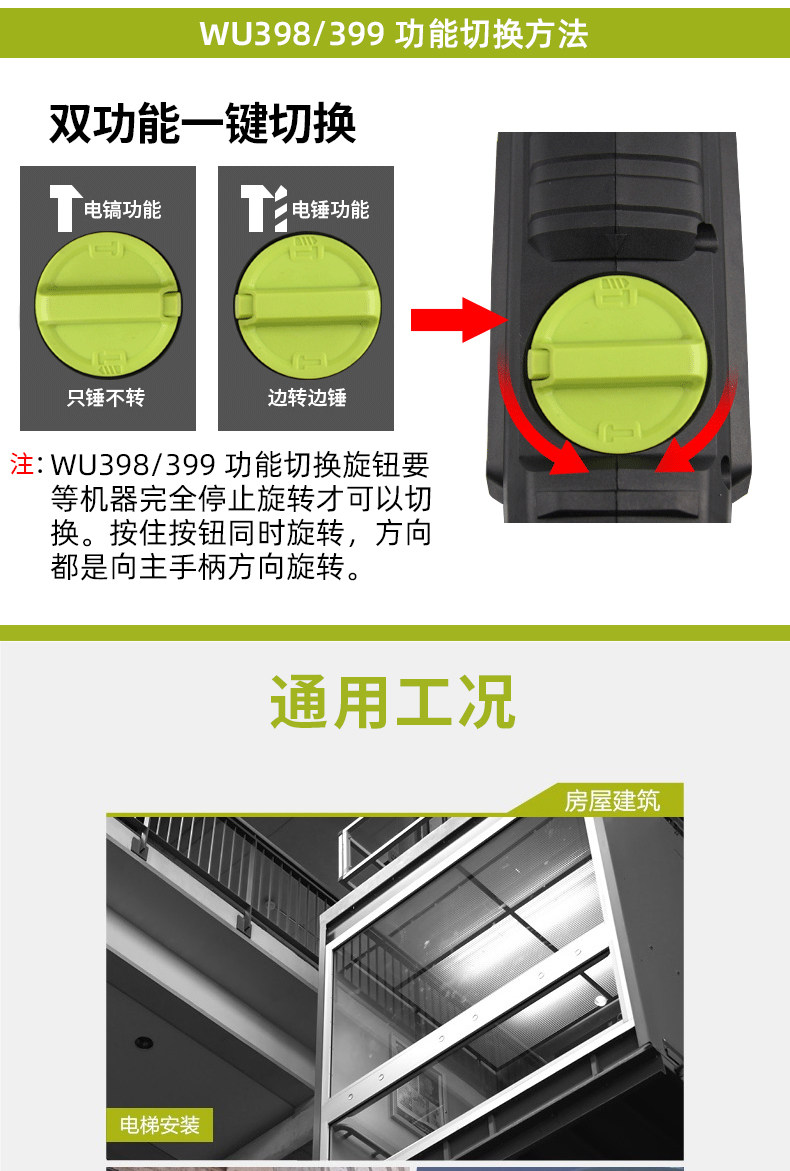 WU398/399 功能切换方法

双功能一键切换

电镐功能

只锤不转

电锤功能

边转边锤

注: WU398/399 功能切换旋钮要等机器完全停止旋转才可以切换。按住按钮同时旋转，方向都是向主手柄方向旋转。

通用工况

房屋建筑

电梯安装