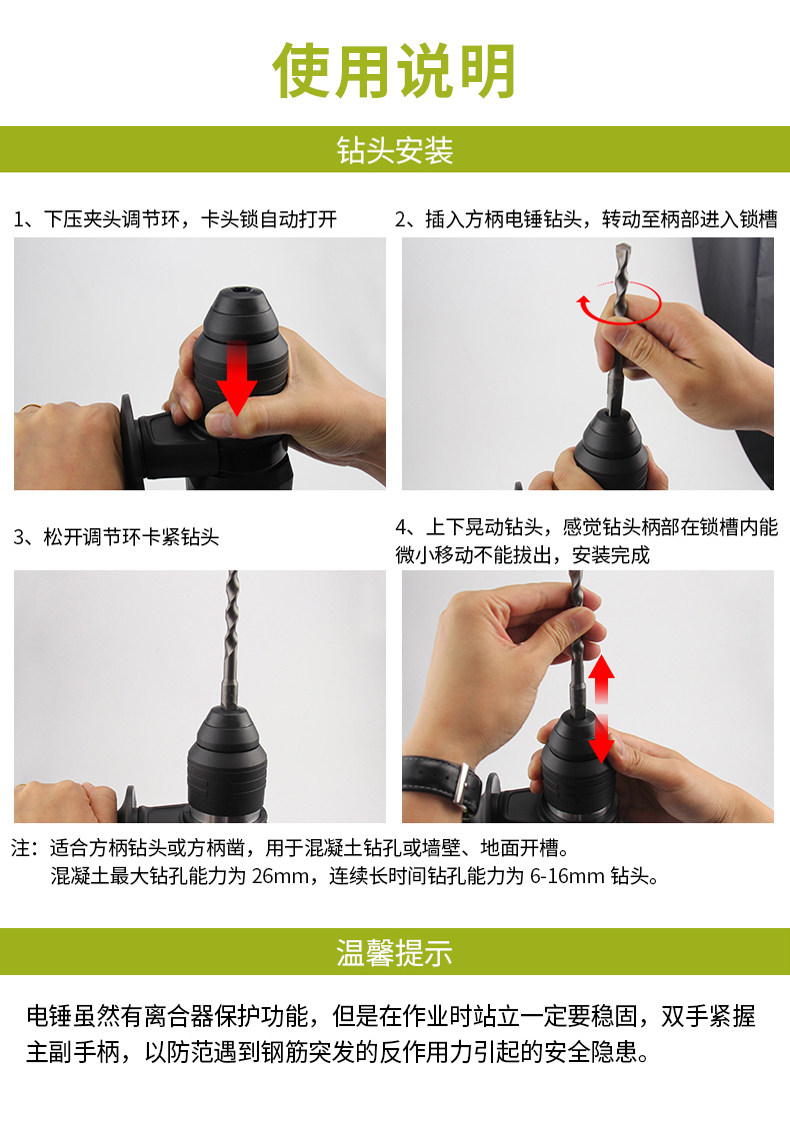 使用说明

钻头安装

1、下压夹头调节环，卡头锁自动打开

2、插入方柄电锤钻头，转动至柄部进入锁槽

3、松开调节环卡紧钻头

4、上下晃动钻头，感觉钻头柄部在锁槽内能微小移动不能拔出，安装完成

注：适合方柄钻头或方柄凿，用于混凝土钻孔或墙壁、地面开槽。
混凝土最大钻孔能力为 26mm，连续长时间钻孔能力为 6-16mm 钻头。

温馨提示

电锤虽然有离合器保护功能，但是在作业时站立一定要稳固，双手紧握主副手柄，以防范遇到钢筋突发的反作用力引起的安全隐患。