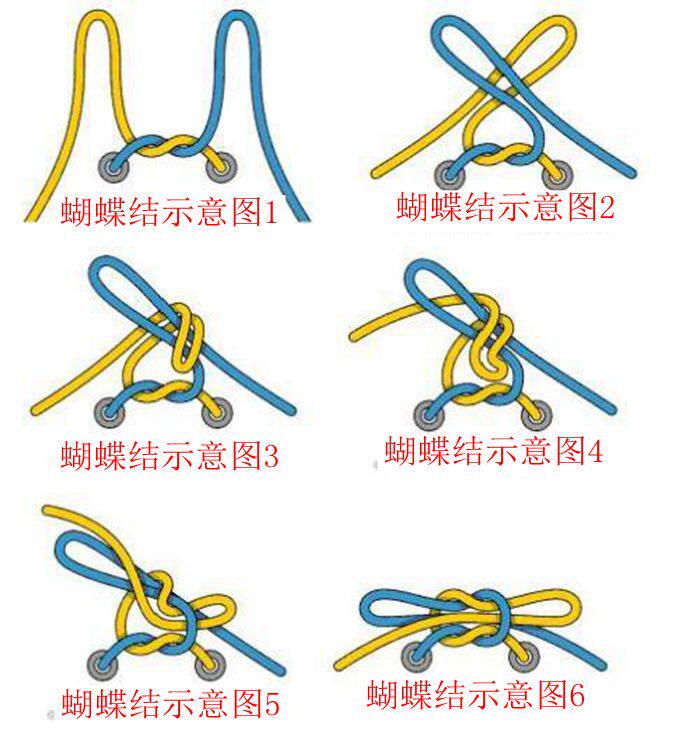 蝴蝶结示意图1

蝴蝶结示意图2

蝴蝶结示意图3

蝴蝶结示意图4

蝴蝶结示意图5

蝴蝶结示意图6