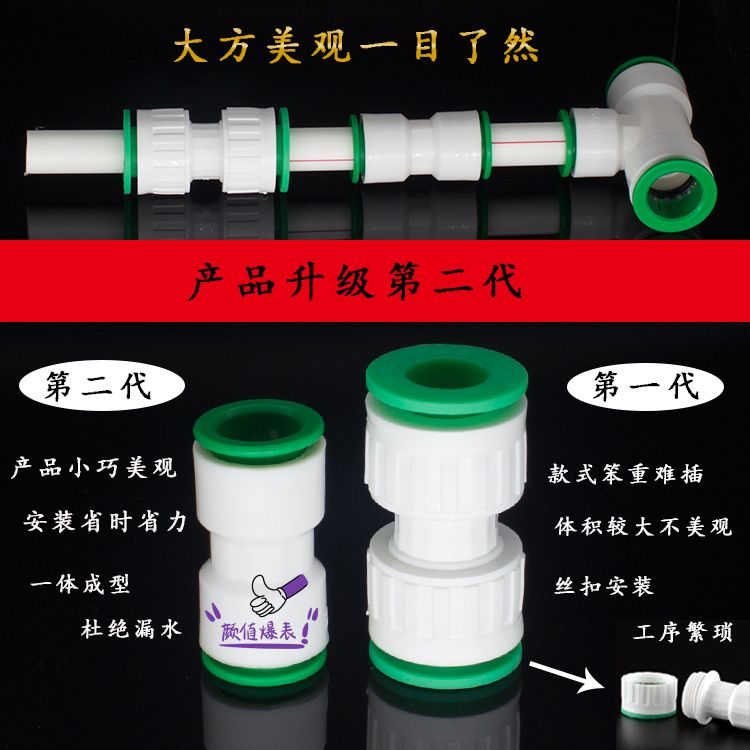 大方美观一目了然

产品升级第二代

第二代

产品小巧美观

安装省时省力

一体成型

杜绝漏水

颜值爆表

第一代

款式笨重难插

体积较大不美观

丝扣安装

工序繁琐