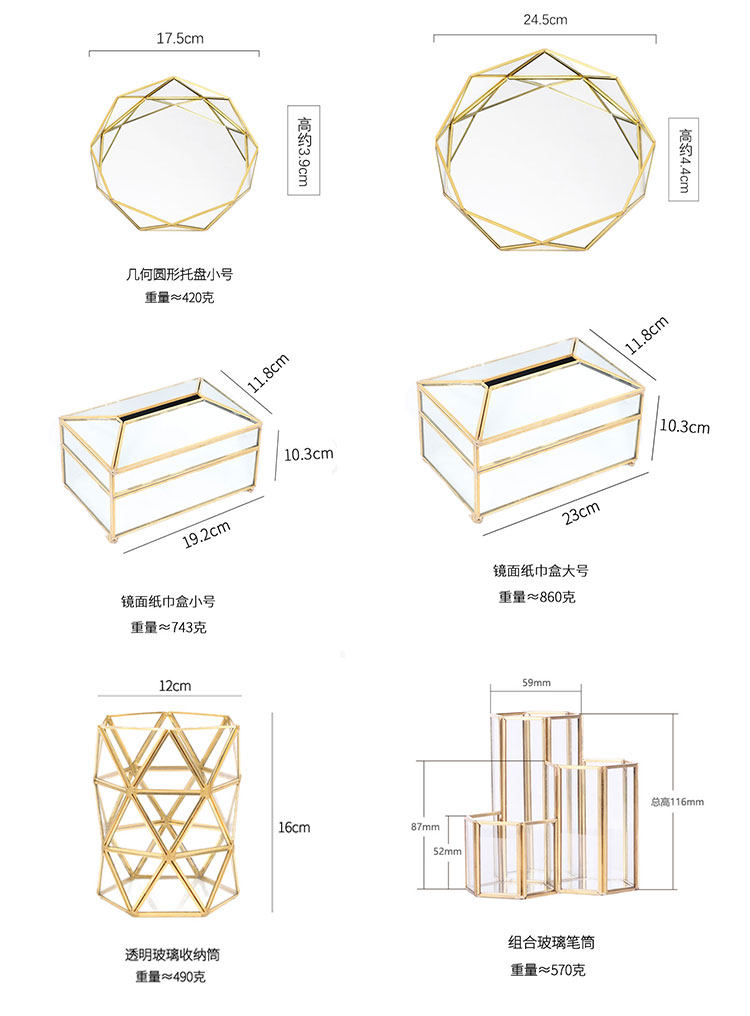 17.5cm

高约3.9cm

几何圆形托盘小号
重量≈420克

24.5cm

高约4.4cm

11.8cm

10.3cm

19.2cm

镜面纸巾盒小号
重量≈743克

11.8cm

10.3cm

23cm

镜面纸巾盒大号
重量≈860克

12cm

16cm

透明玻璃收纳筒
重量≈490克

59mm

87mm

52mm

总高116mm

组合玻璃笔筒
重量≈570克