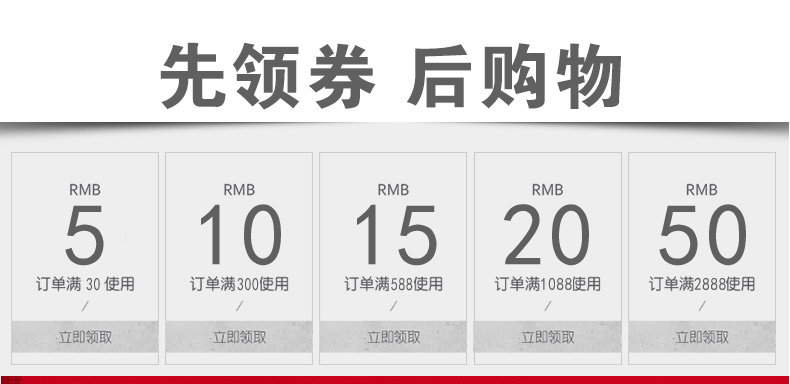 先领券 后购物

RMB
5
订单满30使用
/
立即领取

RMB
10
订单满300使用
/
立即领取

RMB
15
订单满588使用
/
立即领取

RMB
20
订单满1088使用
/
立即领取

RMB
50
订单满2888使用
/
立即领取