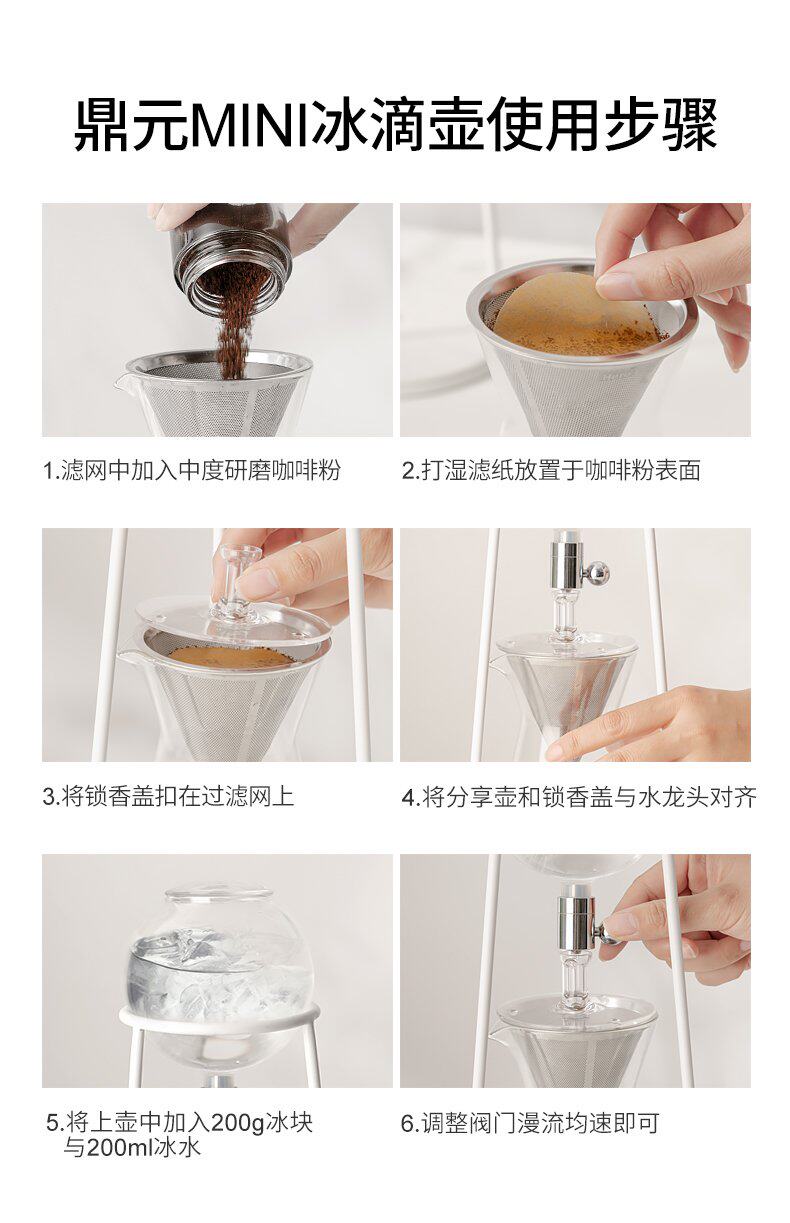 鼎元MINI冰滴壶使用步骤

1.滤网中加入中度研磨咖啡粉

2.打湿滤纸放置于咖啡粉表面

3.将锁香盖扣在过滤网上

4.将分享壶和锁香盖与水龙头对齐

5.将上壶中加入200g冰块与200ml冰水

6.调整阀门漫流均速即可