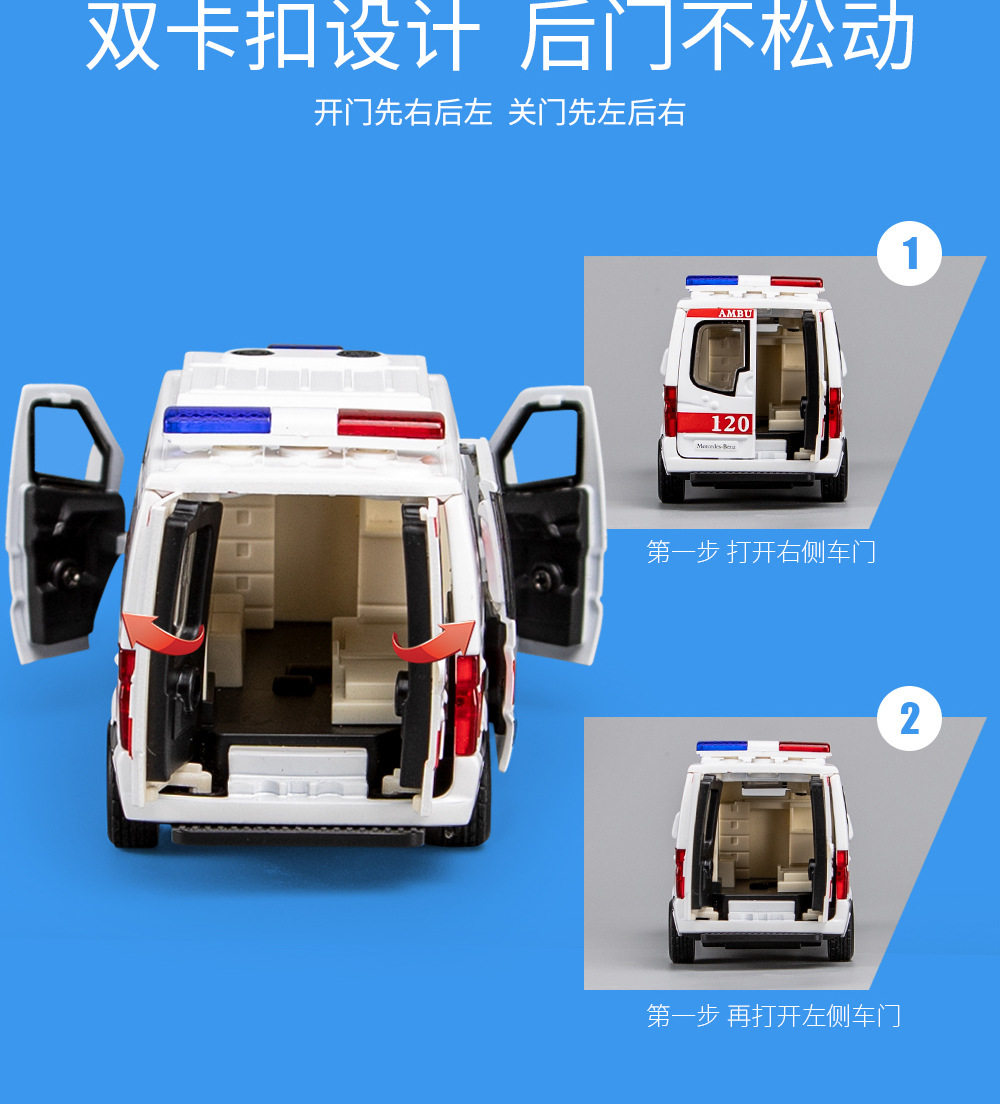 双卡扣设计 后门不松动

开门先右后左 关门先左后右

1

AMBU

120

Mercedes-Benz

第一步 打开右侧车门

2

第一步 再打开左侧车门