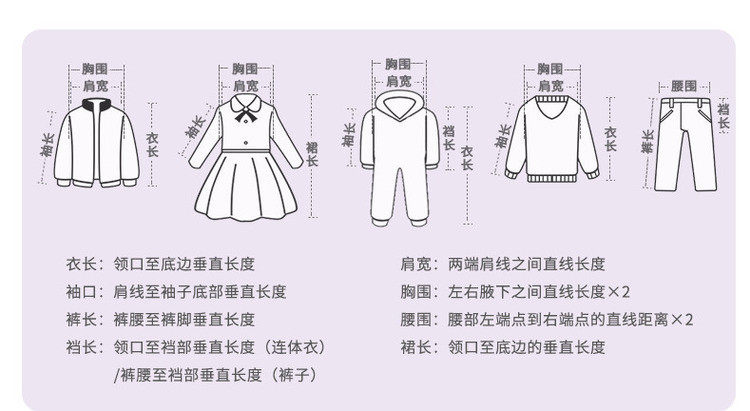 胸围
肩宽
袖长
衣长

胸围
肩宽
袖长
裙长

胸围
肩宽
袖长
裆长
衣长

胸围
肩宽
袖长
衣长

腰围
裤长
裆长

衣长：领口至底边垂直长度
袖口：肩线至袖子底部垂直长度
裤长：裤腰至裤脚垂直长度
裆长：领口至裆部垂直长度（连体衣）/裤腰至裆部垂直长度（裤子）

肩宽：两端肩线之间直线长度
胸围：左右腋下之间直线长度×2
腰围：腰部左端点到右端点的直线距离×2
裙长：领口至底边的垂直长度