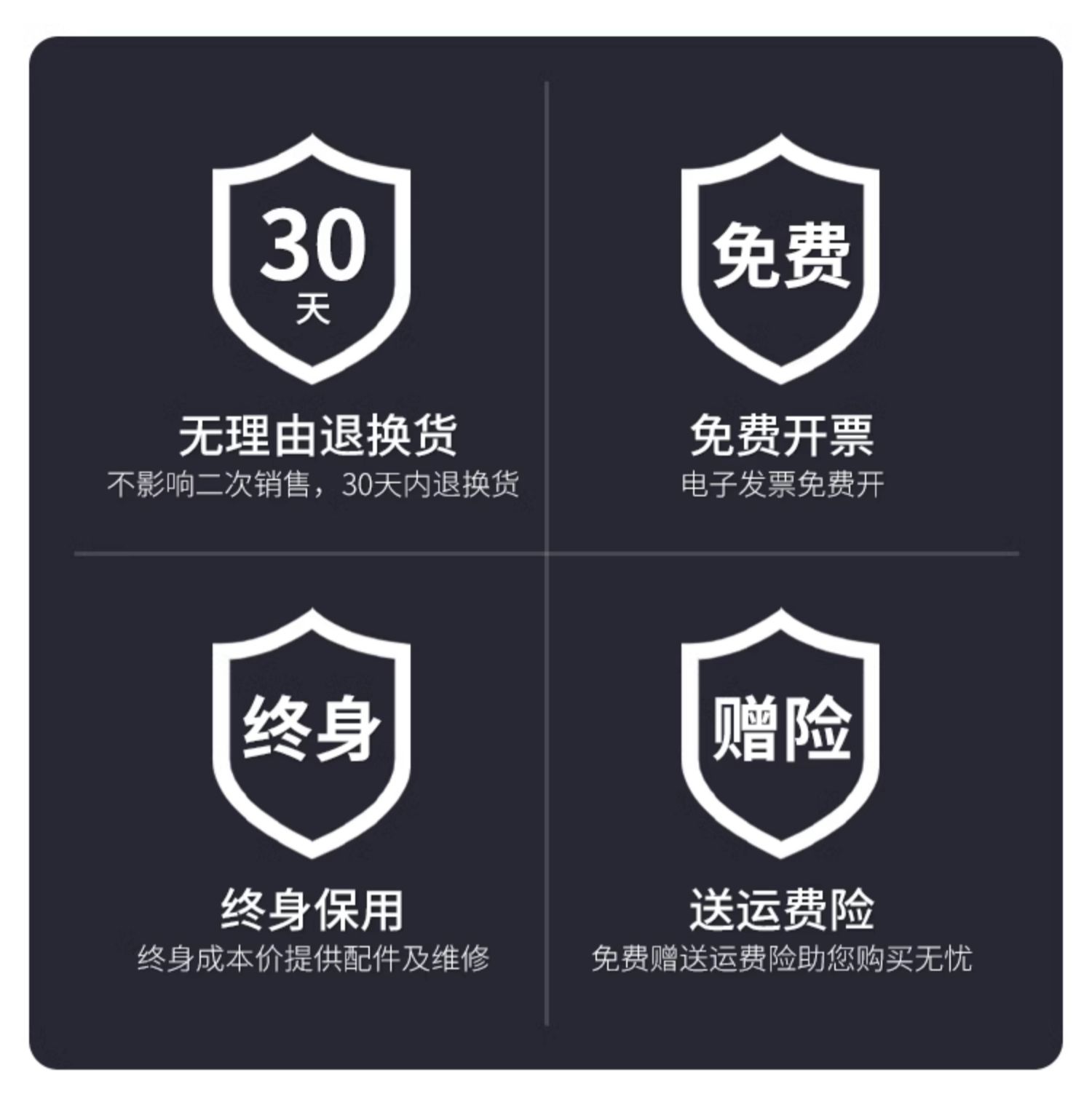 30
天

无理由退换货

不影响二次销售，30天内退换货

免费

免费开票

电子发票免费开

终身

终身保用

终身成本价提供配件及维修

赠险

送运费险

免费赠送运费险助您购买无忧