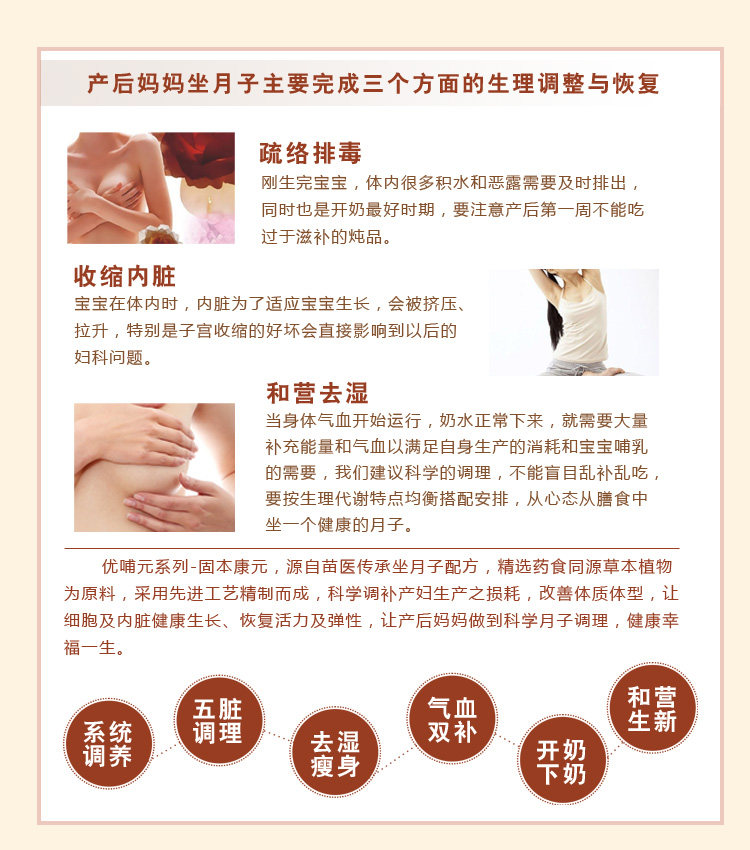 产后妈妈坐月子主要完成三个方面的生理调整与恢复

疏络排毒
刚生完宝宝，体内很多积水和恶露需要及时排出，同时也是开奶最好时期，要注意产后第一周不能吃过于滋补的炖品。

收缩内脏
宝宝在体内时，内脏为了适应宝宝生长，会被挤压、拉升，特别是子宫收缩的好坏会直接影响到以后的妇科问题。

和营去湿
当身体气血开始运行，奶水正常下来，就需要大量补充能量和气血以满足自身生产的消耗和宝宝哺乳的需要，我们建议科学的调理，不能盲目乱补乱吃，要按生理代谢特点均衡搭配安排，从心态从膳食中坐一个健康的月子。

优哺元系列-固本康元，源自苗医传承坐月子配方，精选药食同源草本植物为原料，采用先进工艺精制而成，科学调补产妇生产之损耗，改善体质体型，让细胞及内脏健康生长、恢复活力及弹性，让产后妈妈做到科学月子调理，健康幸福一生。

系统调养

五脏调理

去湿瘦身

气血双补

开奶下奶

和营生新