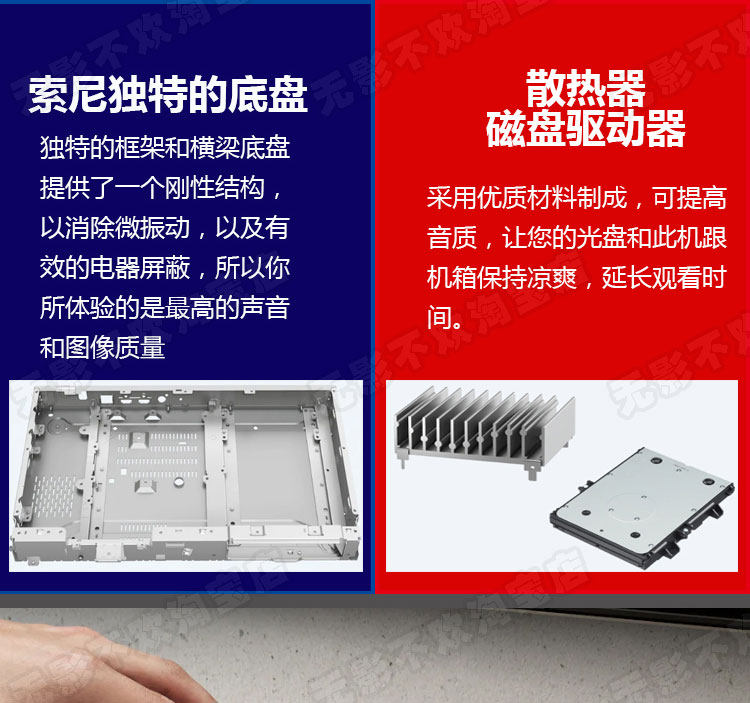 索尼独特的底盘

独特的框架和横梁底盘提供了一个刚性结构，以消除微振动，以及有效的电器屏蔽，所以你所体验的是最高的声音和图像质量

散热器
磁盘驱动器

采用优质材料制成，可提高音质，让您的光盘和此机跟机箱保持凉爽，延长观看时间。

无影不欢淘宝店