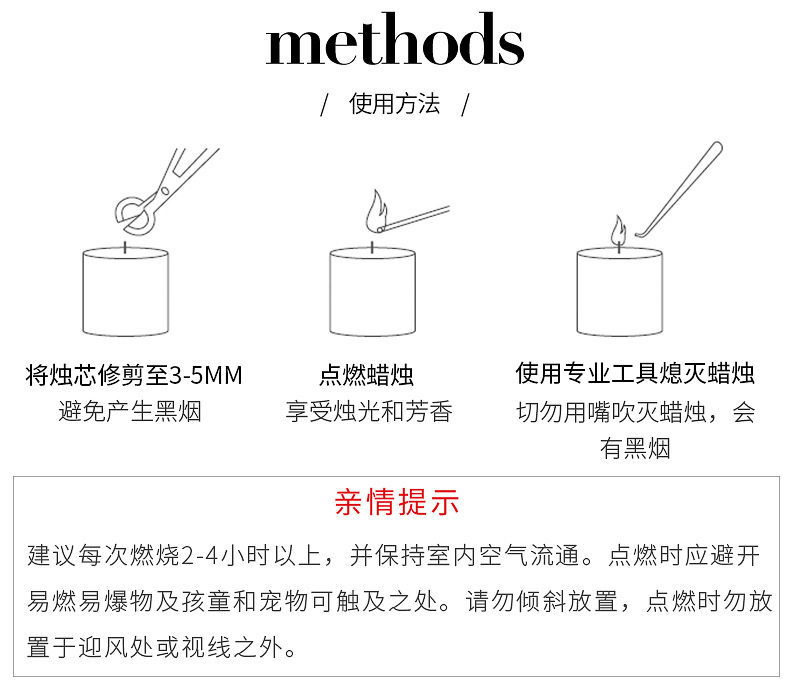 methods

/ 使用方法 /

将烛芯修剪至3-5MM
避免产生黑烟

点燃蜡烛
享受烛光和芳香

使用专业工具熄灭蜡烛
切勿用嘴吹灭蜡烛，会有黑烟

亲情提示

建议每次燃烧2-4小时以上，并保持室内空气流通。点燃时应避开易燃易爆物及孩童和宠物可触及之处。请勿倾斜放置，点燃时勿放置于迎风处或视线之外。